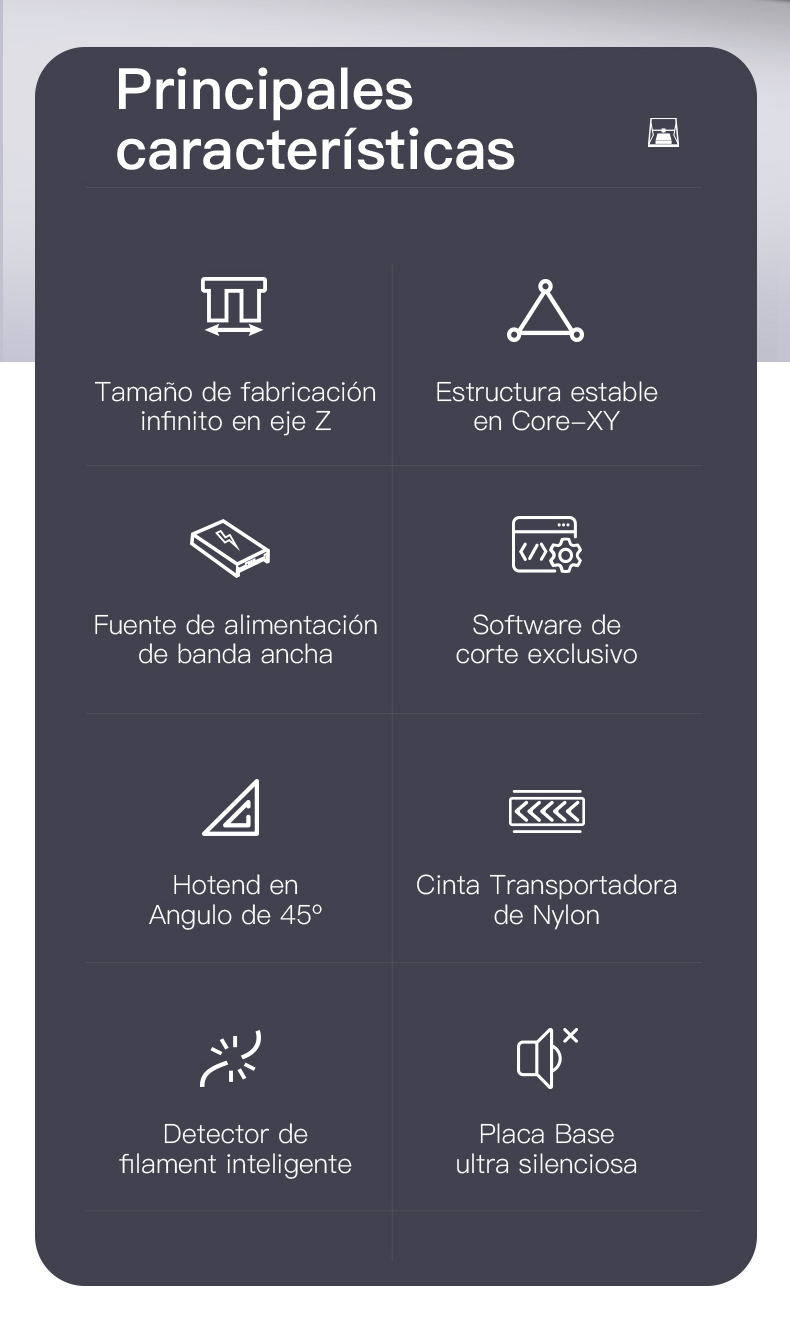 Principales características

Tamaño de fabricación infinito en eje Z

Estructura estable en Core-XY

Fuente de alimentación de banda ancha

Software de corte exclusivo

Hotend en Angulo de 45°

Cinta Transportadora de Nylon

Detector de filament inteligente

Placa Base ultra silenciosa