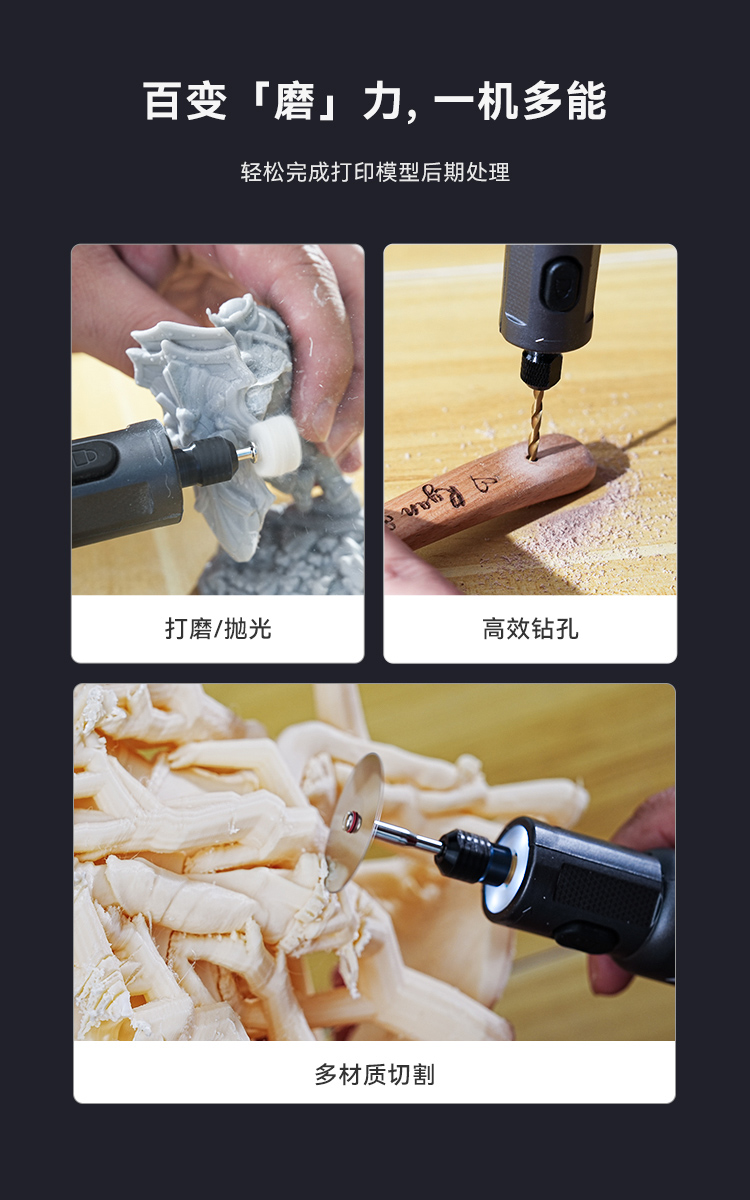 百变「磨」力, 一机多能

轻松完成打印模型后期处理

打磨/抛光

高效钻孔

多材质切割