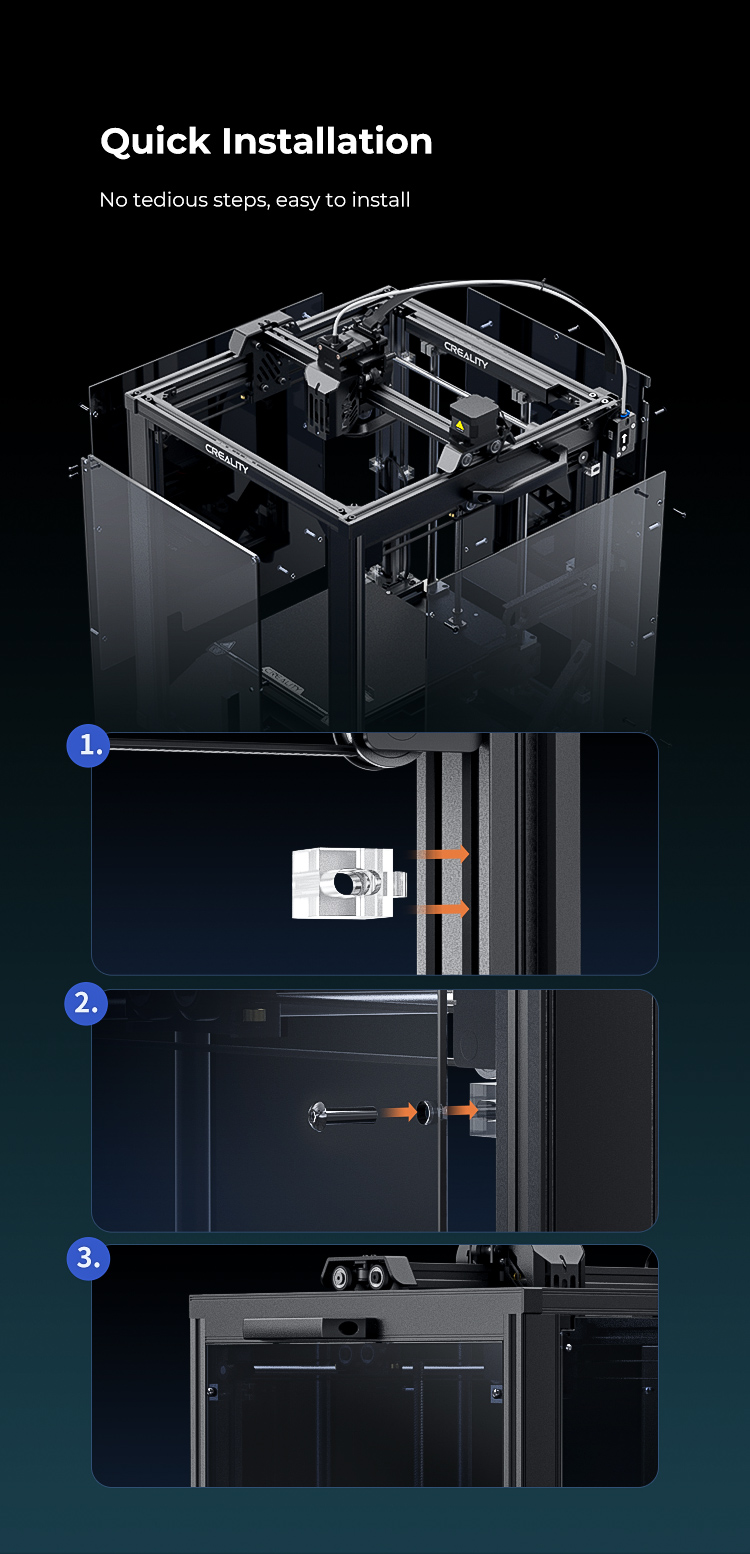 Quick Installation

No tedious steps, easy to install

CREALITY

CREALITY

1.

2.

3.