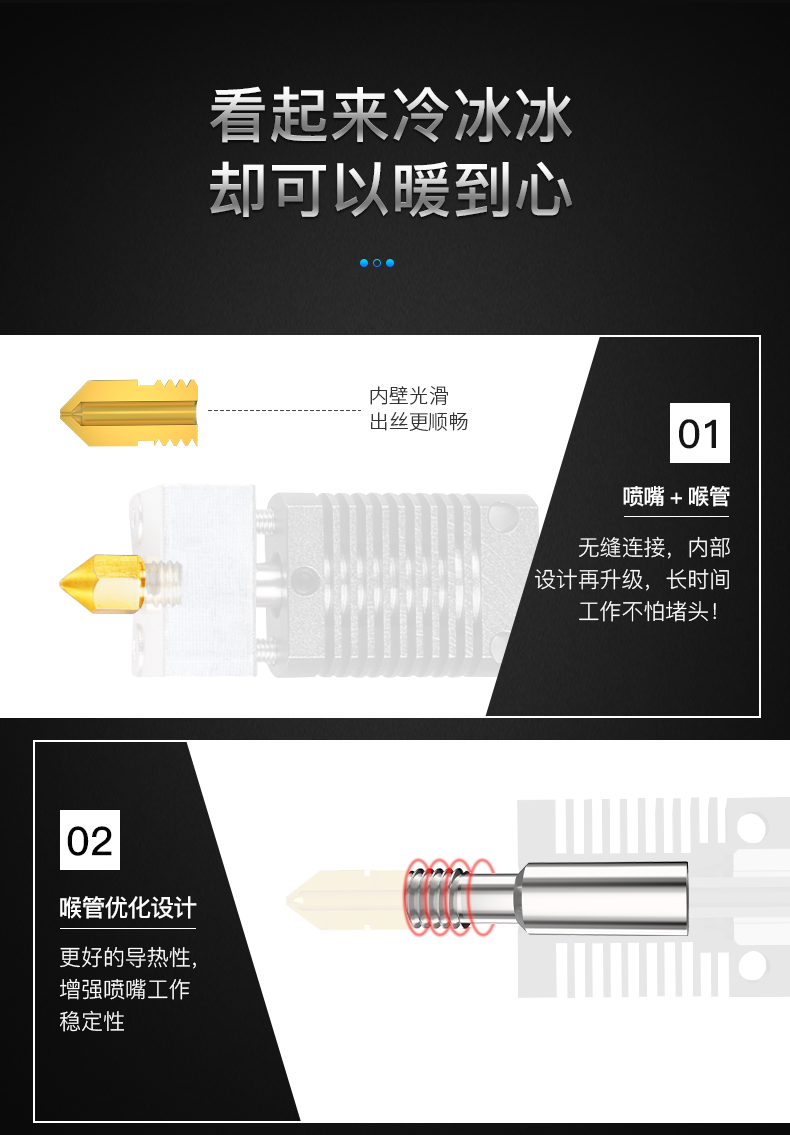 看起来冷冰冰
却可以暖到心

内壁光滑
出丝更顺畅

01

喷嘴 + 喉管

无缝连接，内部设计再升级，长时间工作不怕堵头！

02

喉管优化设计

更好的导热性，增强喷嘴工作稳定性