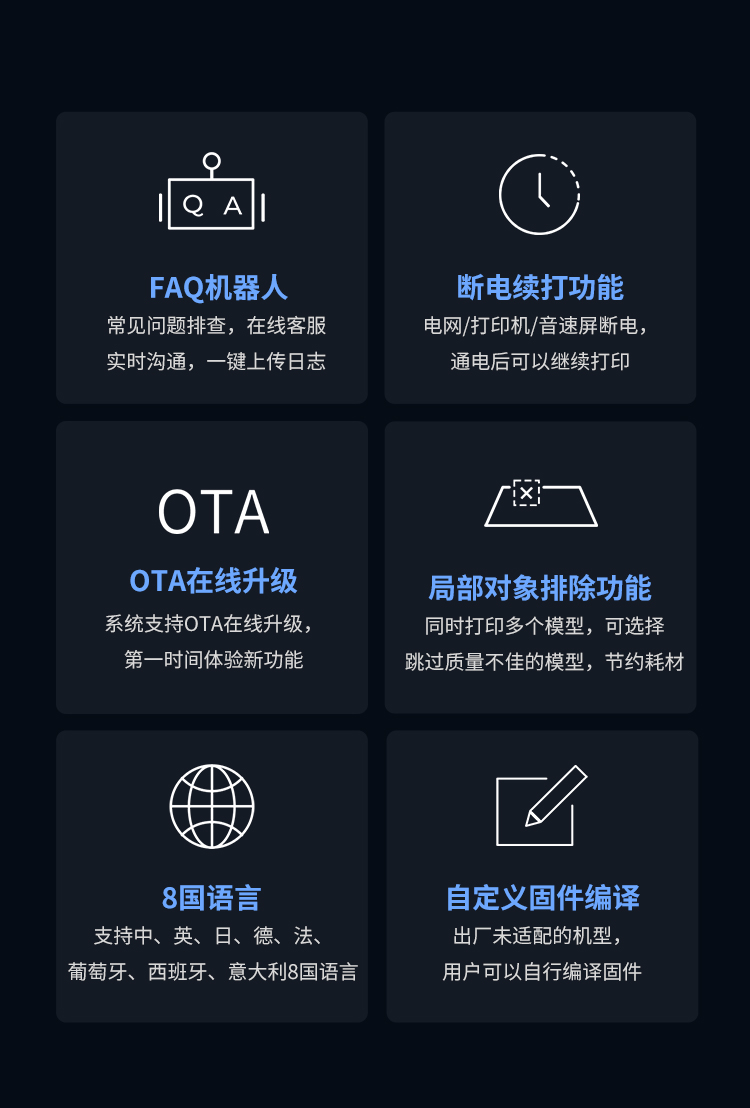 Q A

FAQ机器人

常见问题排查，在线客服

实时沟通，一键上传日志

断电续打功能

电网/打印机/音速屏断电，

通电后可以继续打印

OTA

OTA在线升级

系统支持OTA在线升级，

第一时间体验新功能

局部对象排除功能

同时打印多个模型，可选择

跳过质量不佳的模型，节约耗材

8国语言

支持中、英、日、德、法、

葡萄牙、西班牙、意大利8国语言

自定义固件编译

出厂未适配的机型，

用户可以自行编译固件