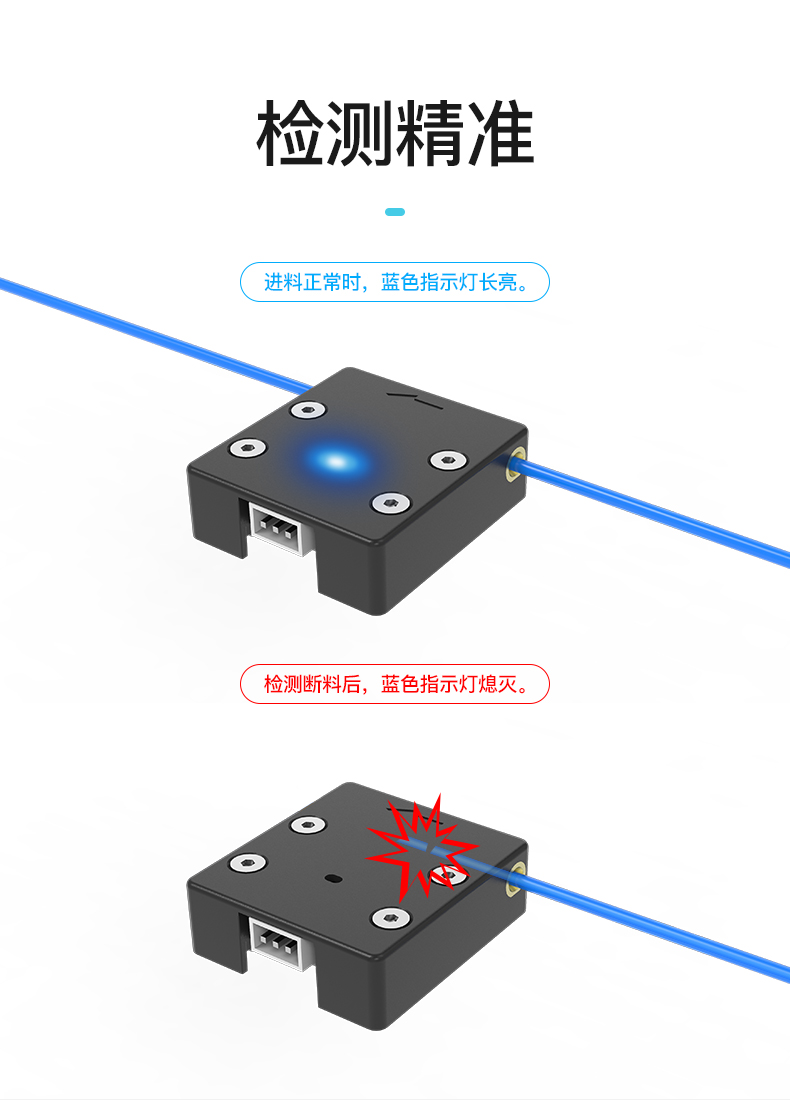 检测精准

进料正常时，蓝色指示灯长亮。

检测断料后，蓝色指示灯熄灭。