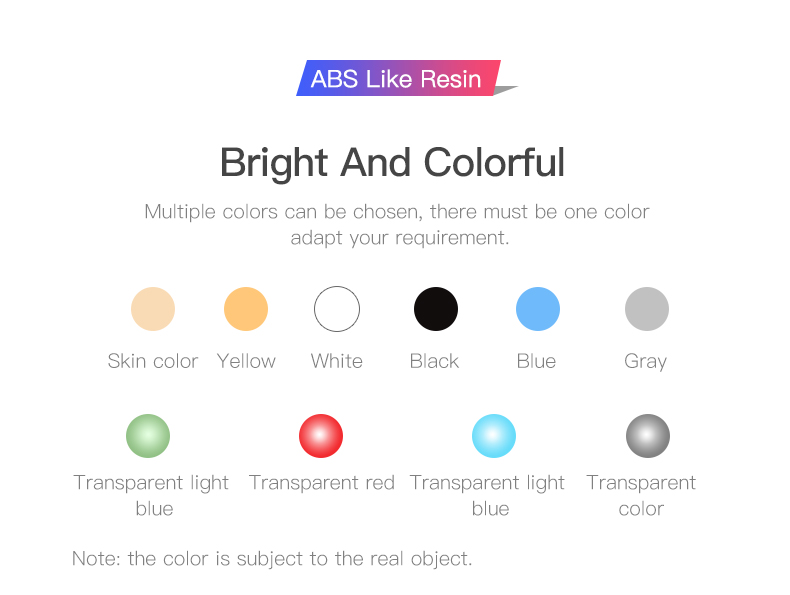 ABS Like Resin

Bright And Colorful

Multiple colors can be chosen, there must be one color adapt your requirement.

Skin color

Yellow

White

Black

Blue

Gray

Transparent light blue

Transparent red

Transparent light blue

Transparent color

Note: the color is subject to the real object.