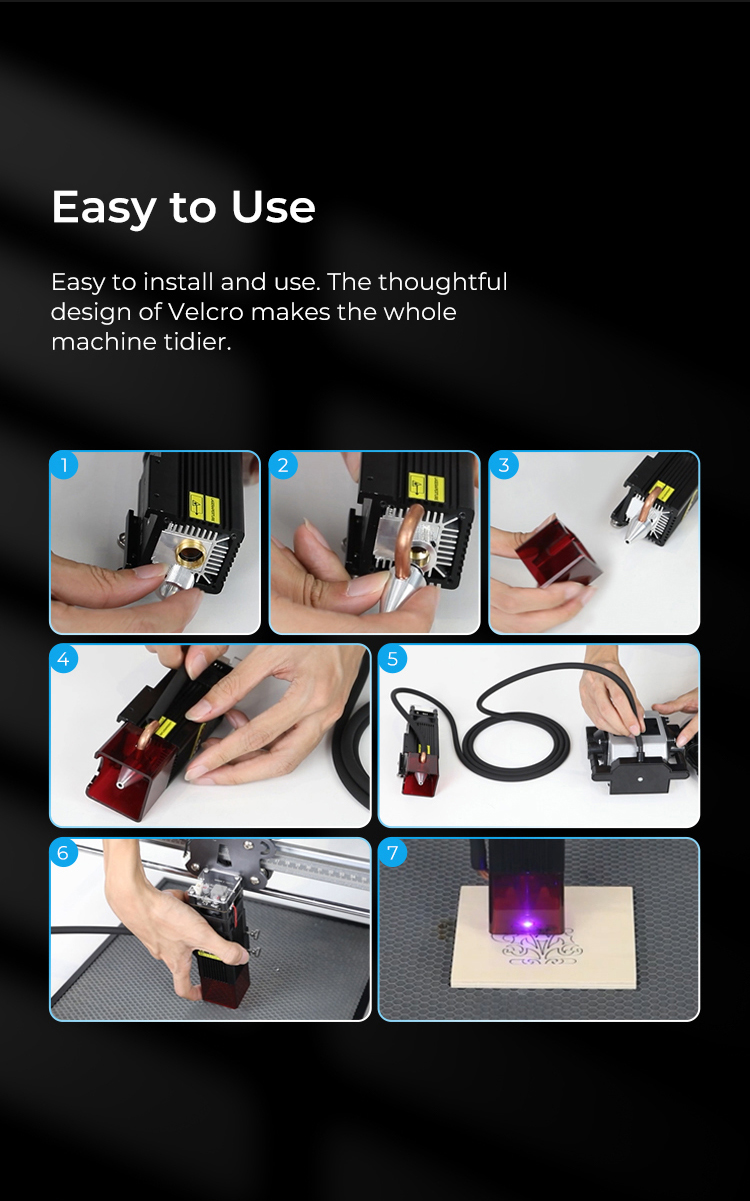 Easy to Use

Easy to install and use. The thoughtful design of Velcro makes the whole machine tidier.

1

2

3

4

5

6

7