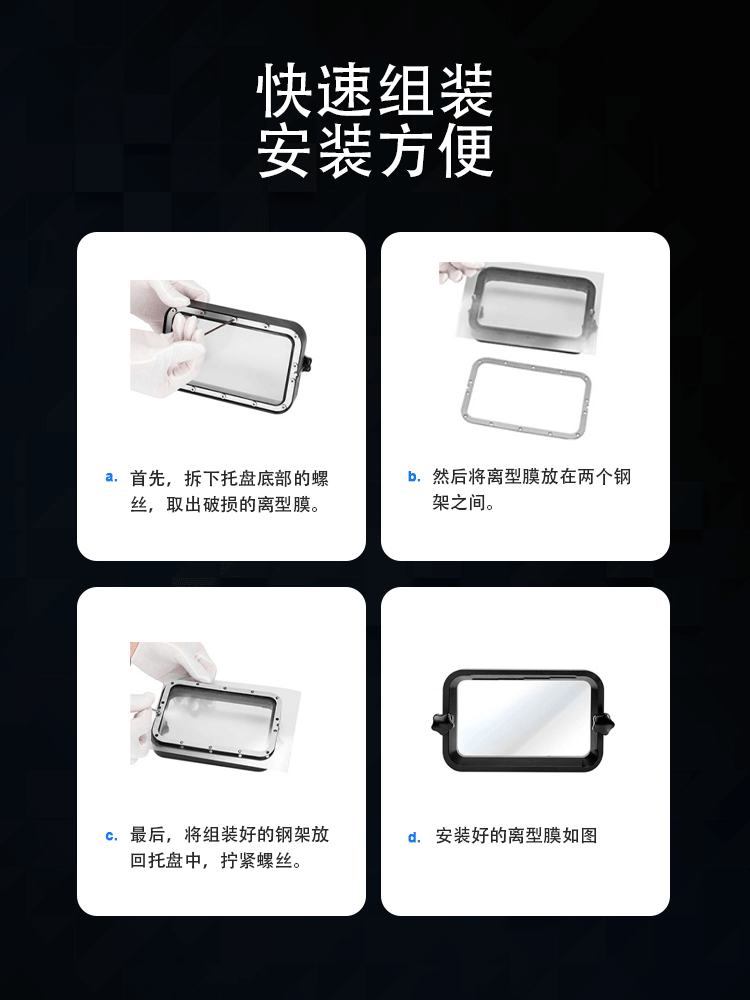 快速组装
安装方便

a. 首先，拆下托盘底部的螺丝，取出破损的离型膜。

b. 然后将离型膜放在两个钢架之间。

c. 最后，将组装好的钢架放回托盘中，拧紧螺丝。

d. 安装好的离型膜如图