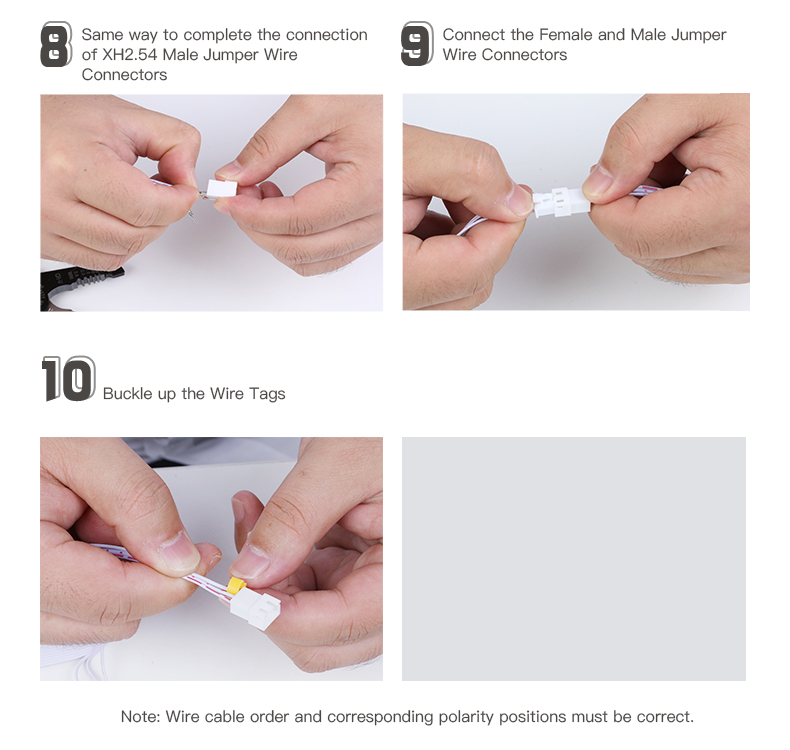 8 Same way to complete the connection of XH2.54 Male Jumper Wire Connectors

9 Connect the Female and Male Jumper Wire Connectors

10 Buckle up the Wire Tags

Note: Wire cable order and corresponding polarity positions must be correct.