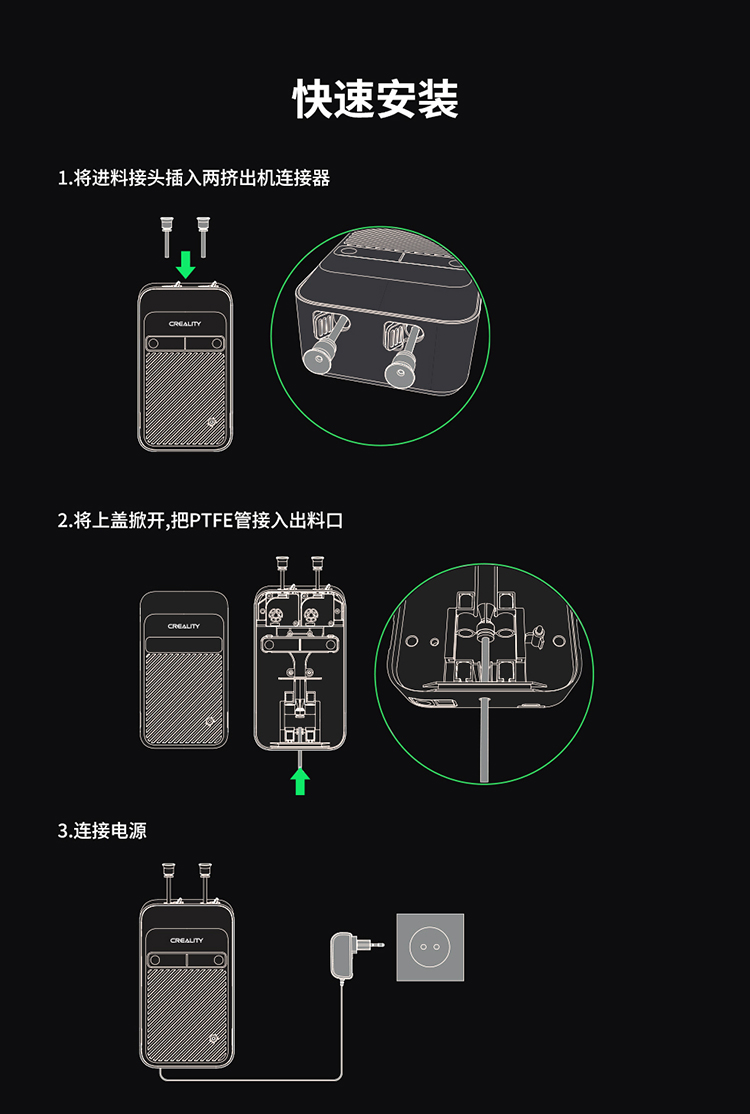 快速安装

1.将进料接头插入两挤出机连接器

CREALITY

2.将上盖掀开,把PTFE管接入出料口

CREALITY

3.连接电源

CREALITY