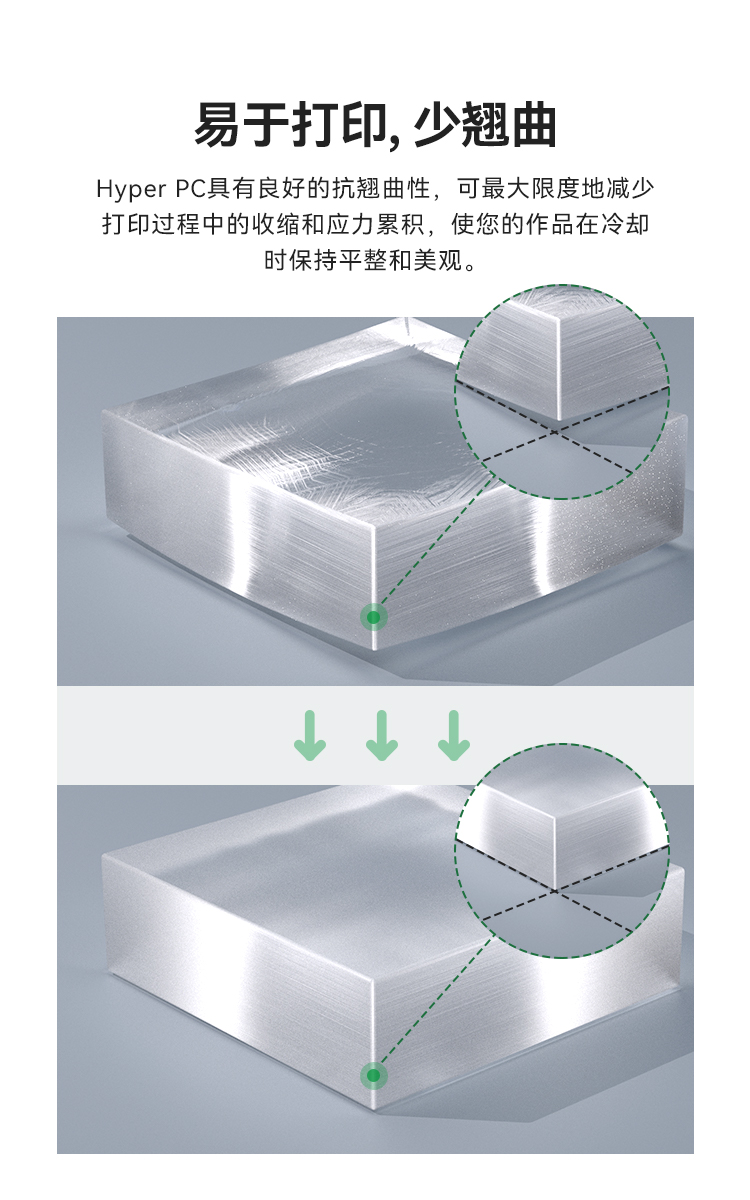 易于打印, 少翘曲

Hyper PC具有良好的抗翘曲性，可最大限度地减少打印过程中的收缩和应力累积，使您的作品在冷却时保持平整和美观。