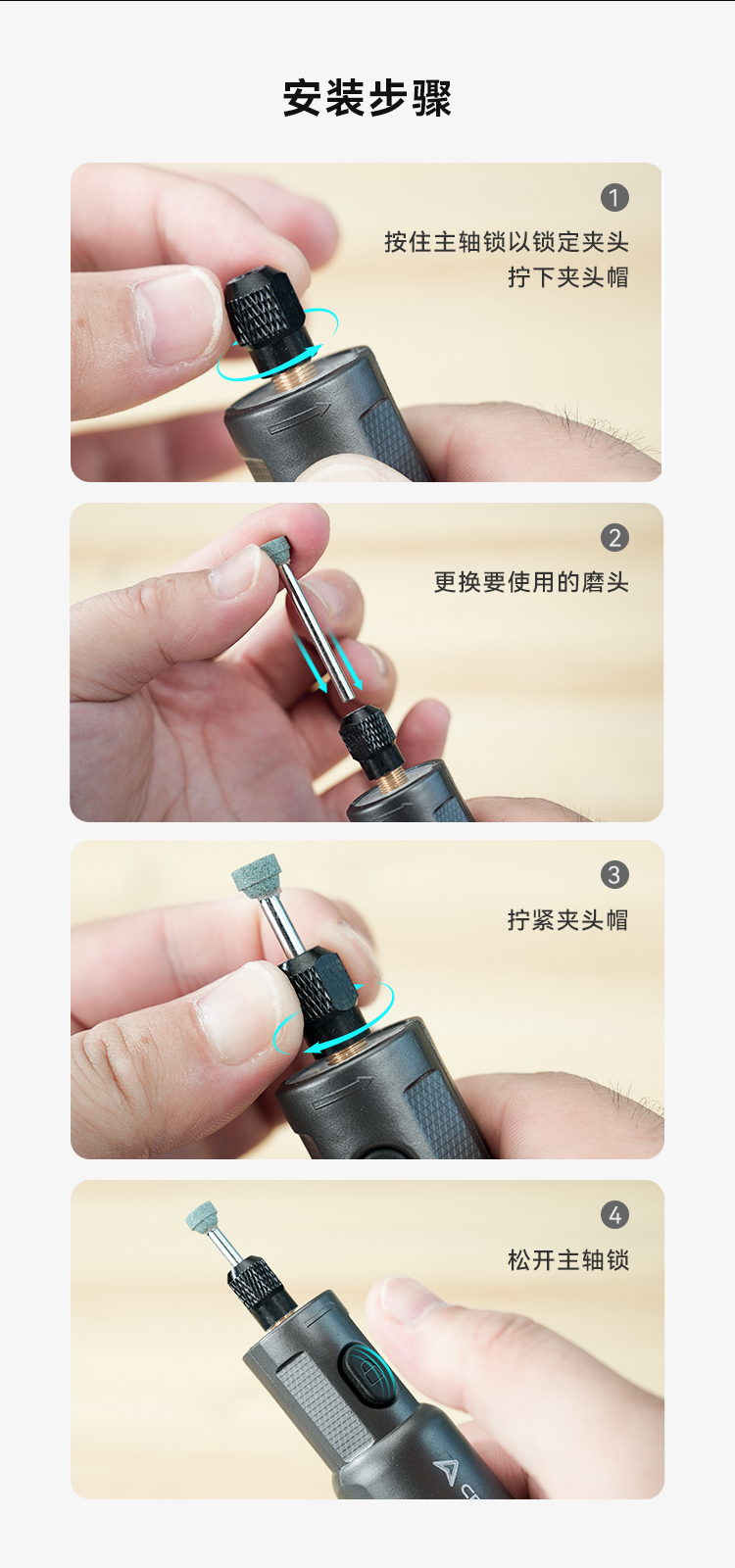 安装步骤

1
按住主轴锁以锁定夹头
拧下夹头帽

2
更换要使用的磨头

3
拧紧夹头帽

4
松开主轴锁