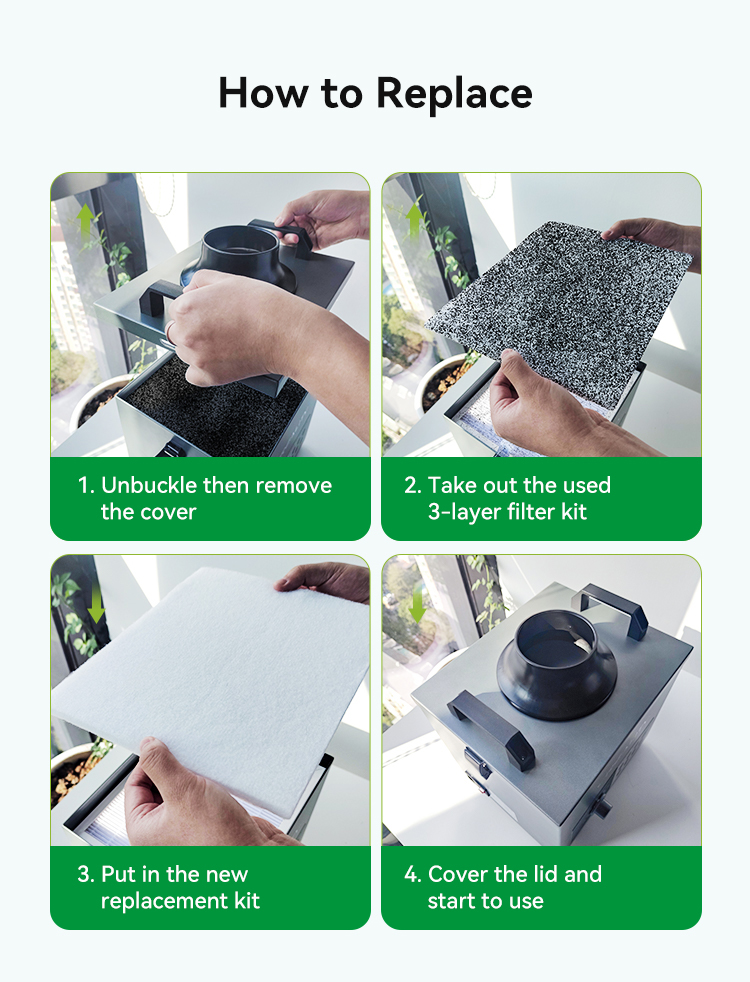 How to Replace

1. Unbuckle then remove the cover

2. Take out the used 3-layer filter kit

3. Put in the new replacement kit

4. Cover the lid and start to use