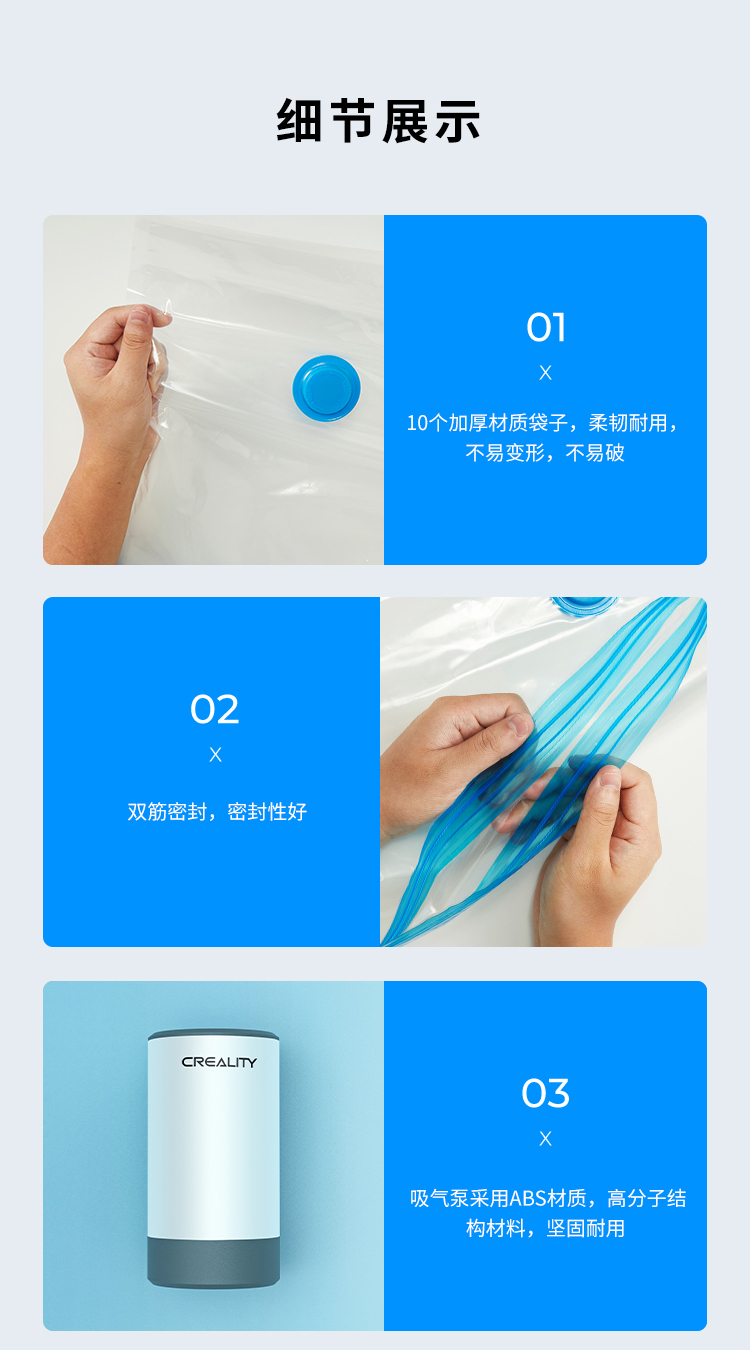 细节展示

01

X

10个加厚材质袋子，柔韧耐用，不易变形，不易破

02

X

双筋密封，密封性好

CREALITY

03

X

吸气泵采用ABS材质，高分子结构材料，坚固耐用