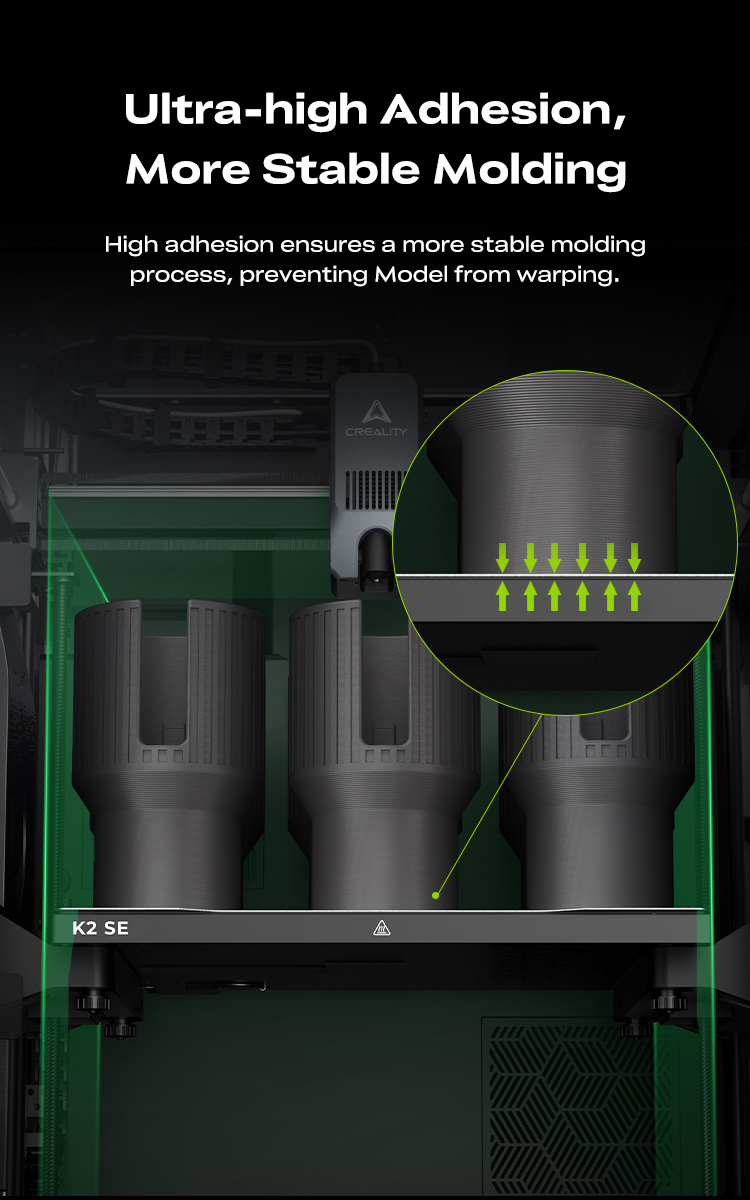 Ultra-high Adhesion,
More Stable Molding

High adhesion ensures a more stable molding process, preventing Model from warping.

CREALITY

K2 SE