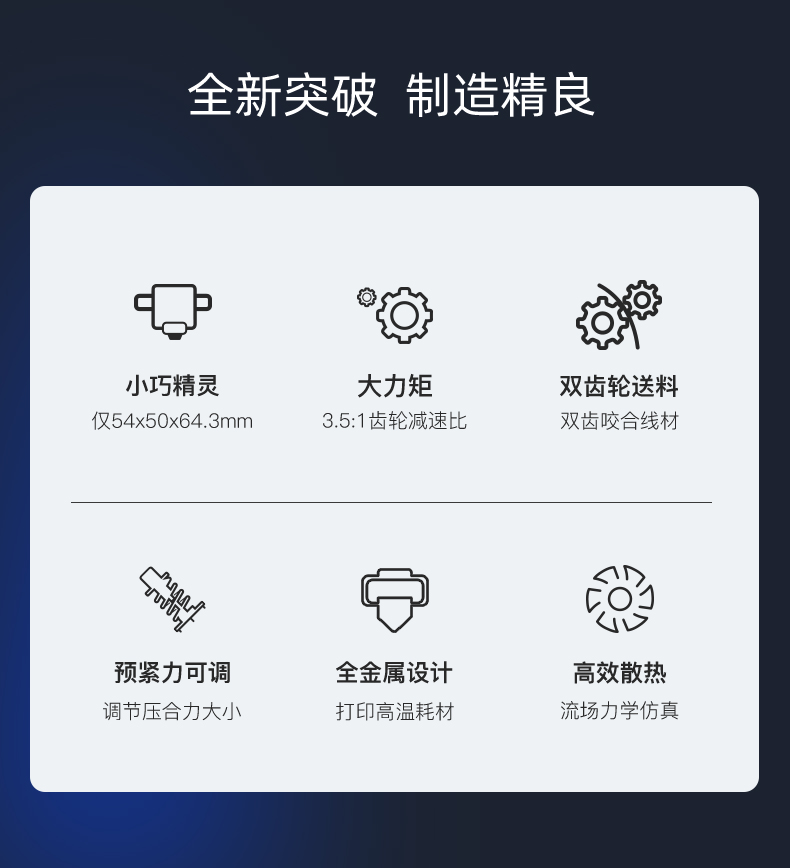 全新突破 制造精良

小巧精灵
仅54x50x64.3mm

大力矩
3.5:1齿轮减速比

双齿轮送料
双齿咬合线材

预紧力可调
调节压合力大小

全金属设计
打印高温耗材

高效散热
流场力学仿真