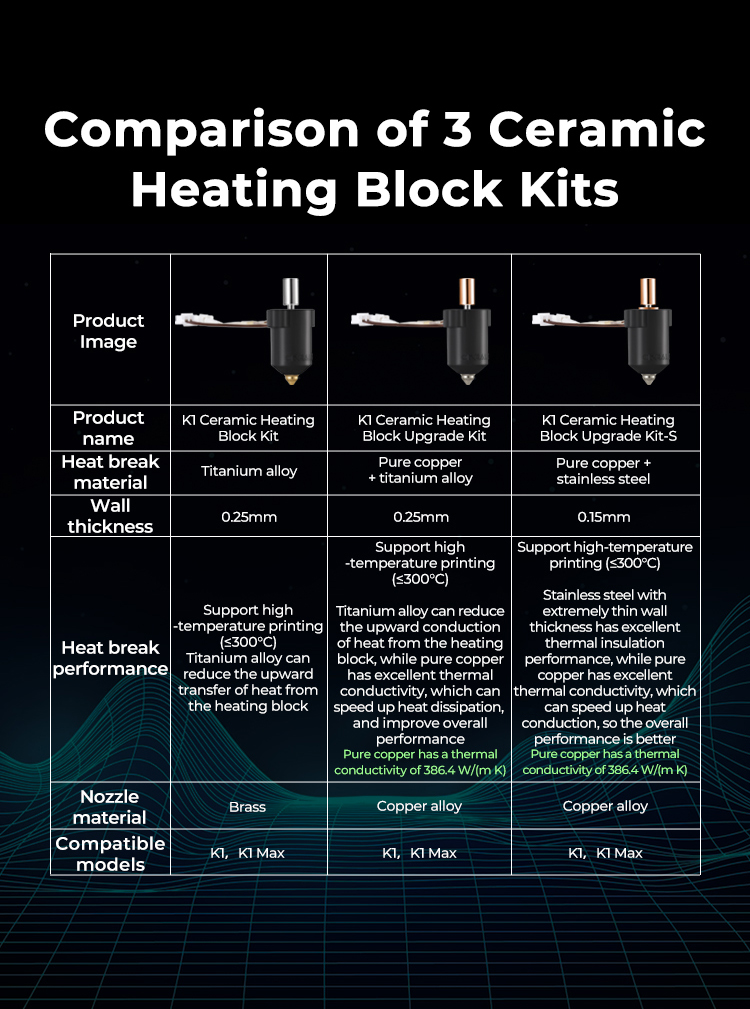 Comparison of 3 Ceramic Heating Block Kits

| Product Image | | | |
|---|---|---|---|
| Product name | K1 Ceramic Heating Block Kit | K1 Ceramic Heating Block Upgrade Kit | K1 Ceramic Heating Block Upgrade Kit-S |
| Heat break material | Titanium alloy | Pure copper + titanium alloy | Pure copper + stainless steel |
| Wall thickness | 0.25mm | 0.25mm | 0.15mm |
| Heat break performance | Support high -temperature printing (≤300°C) Titanium alloy can reduce the upward transfer of heat from the heating block | Support high -temperature printing (≤300°C) Titanium alloy can reduce the upward conduction of heat from the heating block, while pure copper has excellent thermal conductivity, which can speed up heat dissipation, and improve overall performance Pure copper has a thermal conductivity of 386.4 W/(m K) | Support high-temperature printing (≤300°C) Stainless steel with extremely thin wall thickness has excellent thermal insulation performance, while pure copper has excellent thermal conductivity, which can speed up heat conduction, so the overall performance is better Pure copper has a thermal conductivity of 386.4 W/(m K) |
| Nozzle material | Brass | Copper alloy | Copper alloy |
| Compatible models | K1, K1 Max | K1, K1 Max | K1, K1 Max |