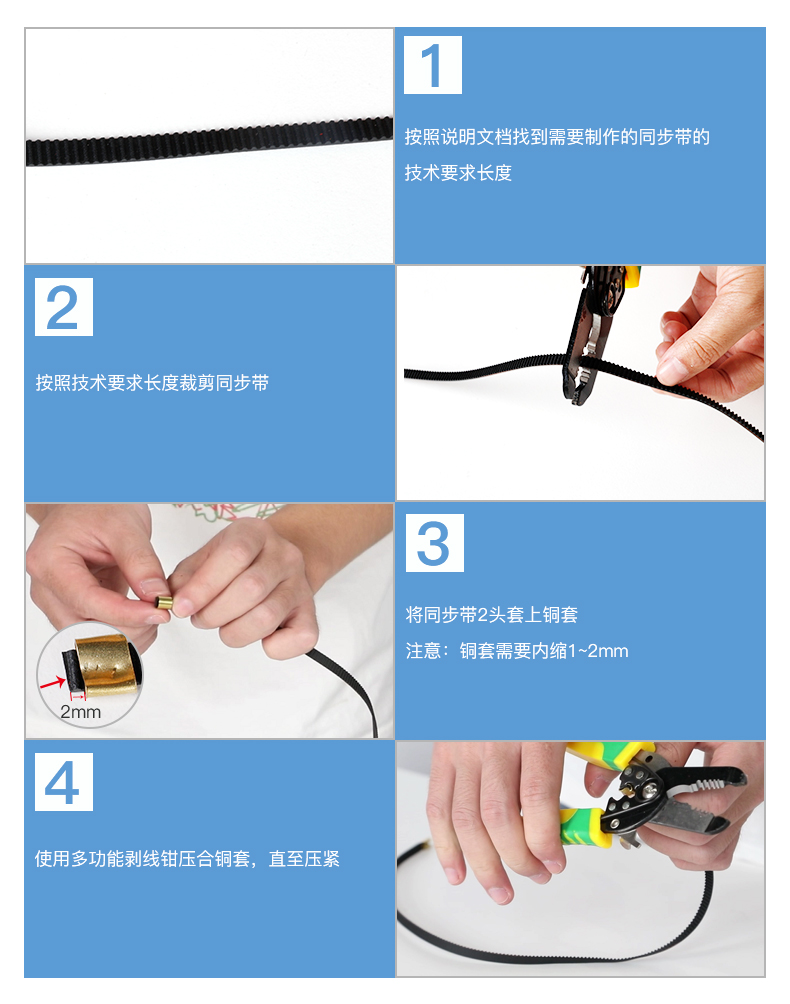 1

按照说明文档找到需要制作的同步带的技术要求长度

2

按照技术要求长度裁剪同步带

2mm

3

将同步带2头套上铜套

注意：铜套需要内缩1~2mm

4

使用多功能剥线钳压合铜套，直至压紧