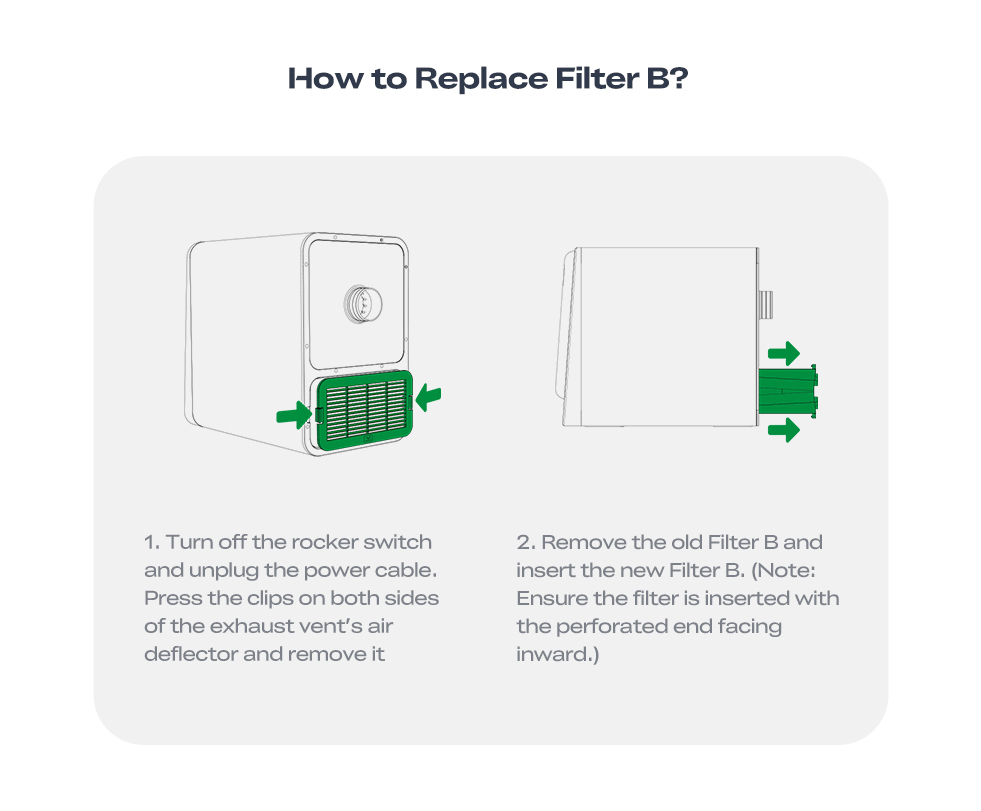 How to Replace Filter B?

1. Turn off the rocker switch and unplug the power cable. Press the clips on both sides of the exhaust vent's air deflector and remove it

2. Remove the old Filter B and insert the new Filter B. (Note: Ensure the filter is inserted with the perforated end facing inward.)