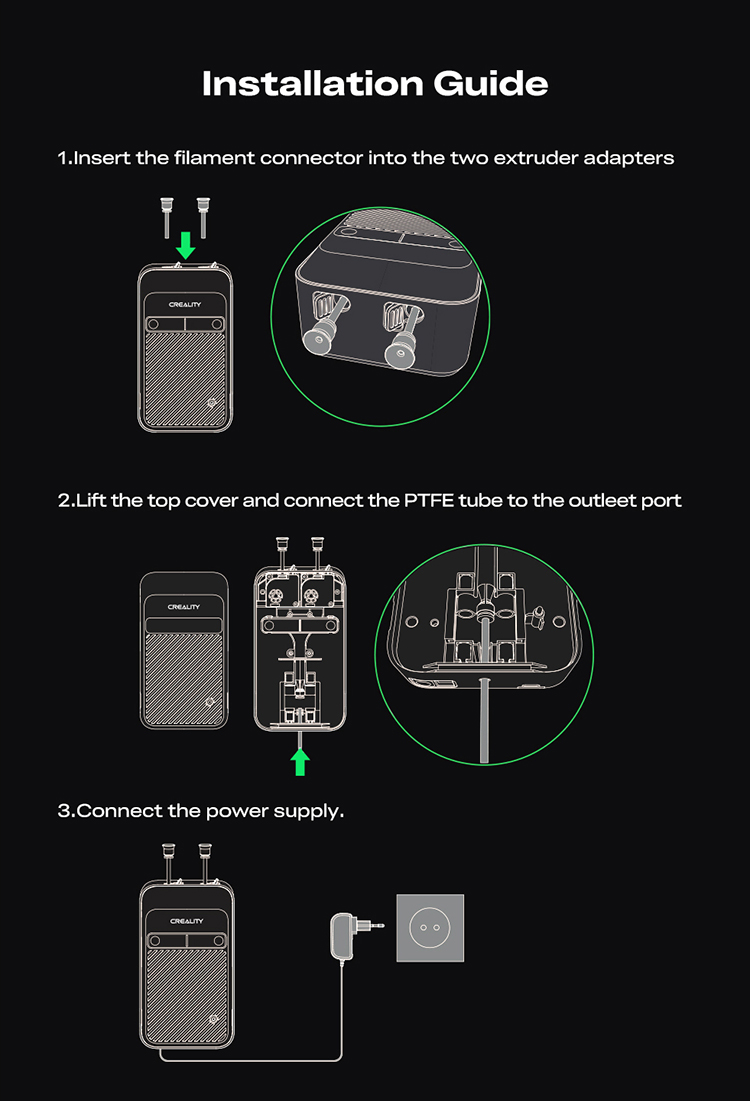 Installation Guide

1.Insert the filament connector into the two extruder adapters

CREALITY

2.Lift the top cover and connect the PTFE tube to the outleet port

CREALITY

3.Connect the power supply.

CREALITY