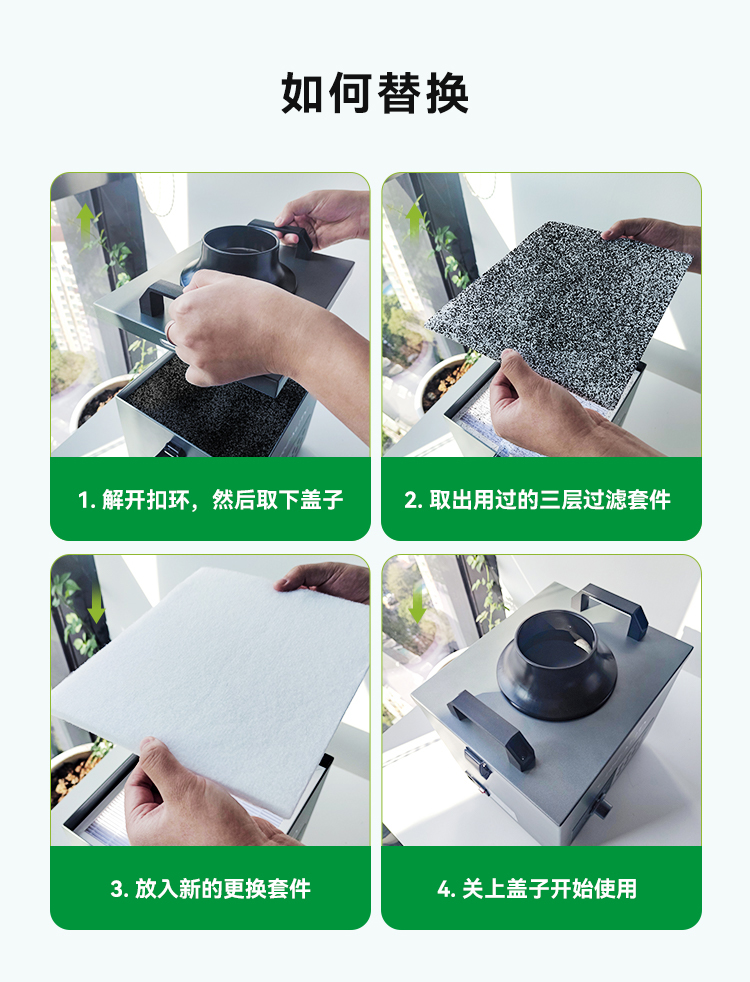 如何替换

1. 解开扣环，然后取下盖子

2. 取出用过的三层过滤套件

3. 放入新的更换套件

4. 关上盖子开始使用