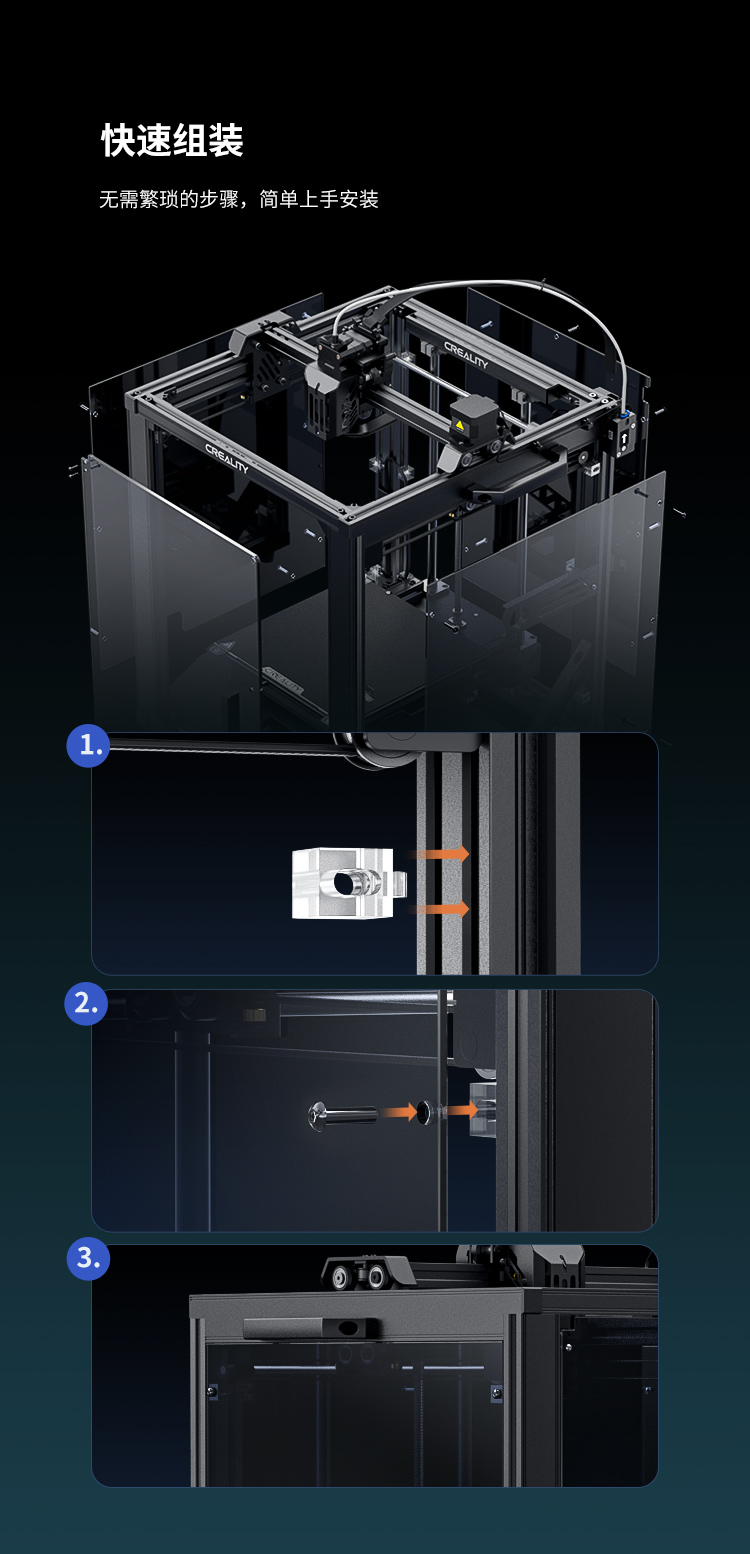 快速组装

无需繁琐的步骤，简单上手安装

CREALITY

CREALITY

1.

2.

3.