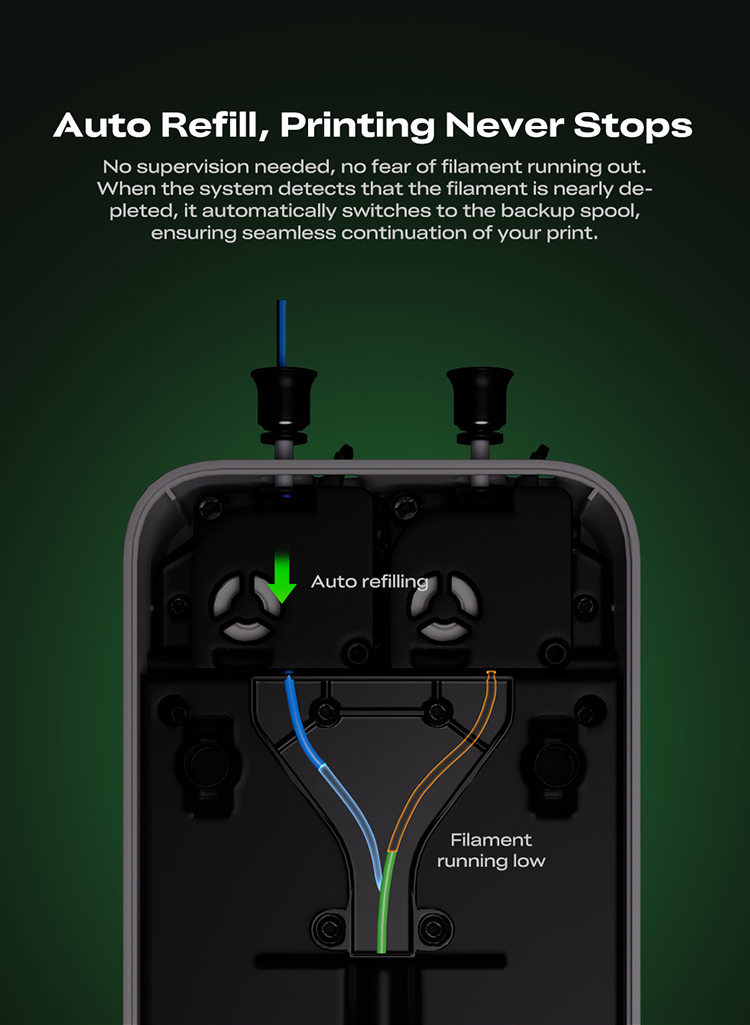 Auto Refill, Printing Never Stops

No supervision needed, no fear of filament running out. When the system detects that the filament is nearly depleted, it automatically switches to the backup spool, ensuring seamless continuation of your print.

Auto refilling

Filament running low