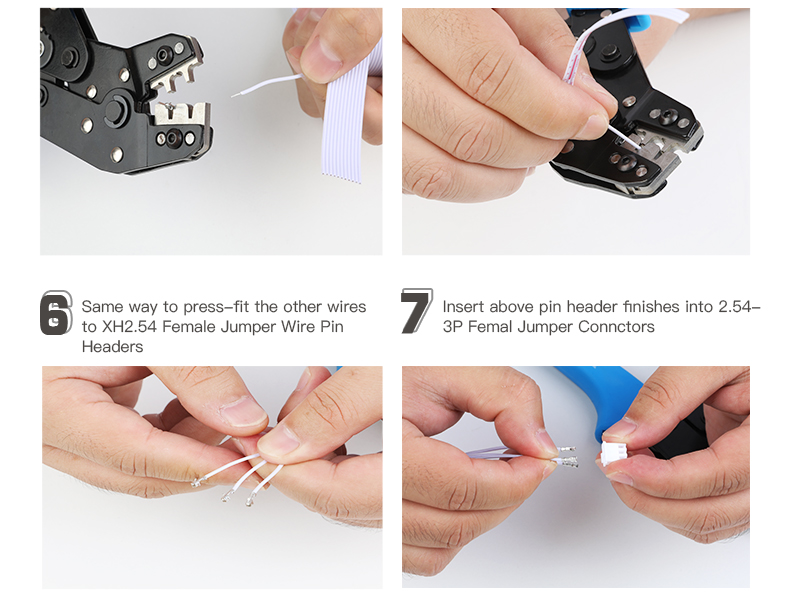 6 Same way to press-fit the other wires to XH2.54 Female Jumper Wire Pin Headers

7 Insert above pin header finishes into 2.54-3P Femal Jumper Connctors