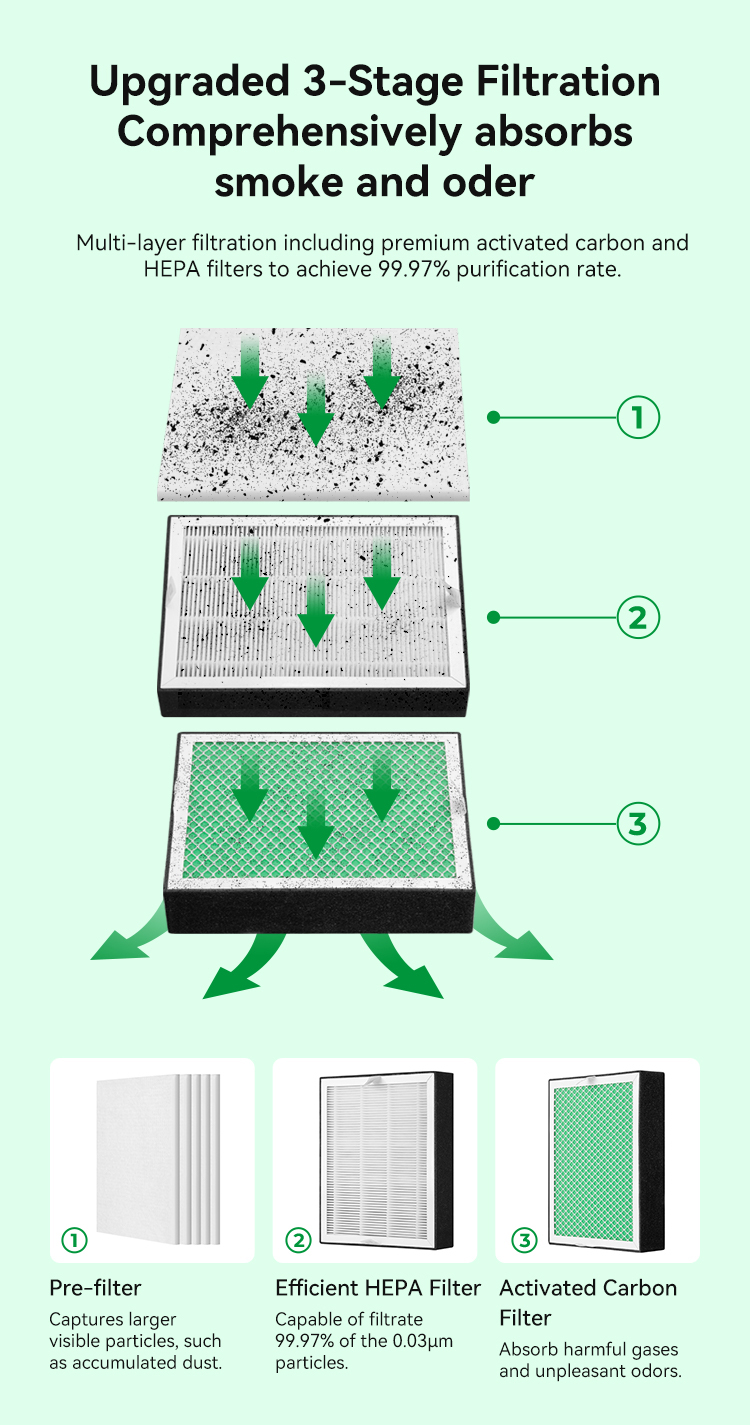 Upgraded 3-Stage Filtration Comprehensively absorbs smoke and oder

Multi-layer filtration including premium activated carbon and HEPA filters to achieve 99.97% purification rate.

①

②

③

①

Pre-filter

Captures larger visible particles, such as accumulated dust.

②

Efficient HEPA Filter

Capable of filtrate 99.97% of the 0.03μm particles.

③

Activated Carbon Filter

Absorb harmful gases and unpleasant odors.