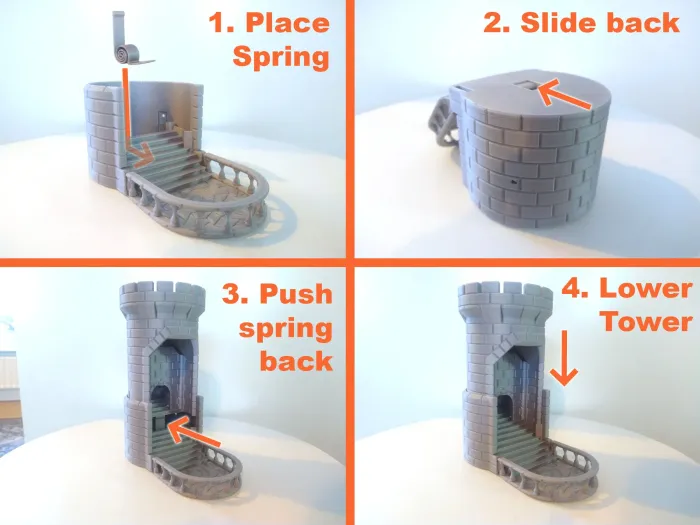 1. Place Spring

2. Slide back

3. Push spring back

4. Lower Tower