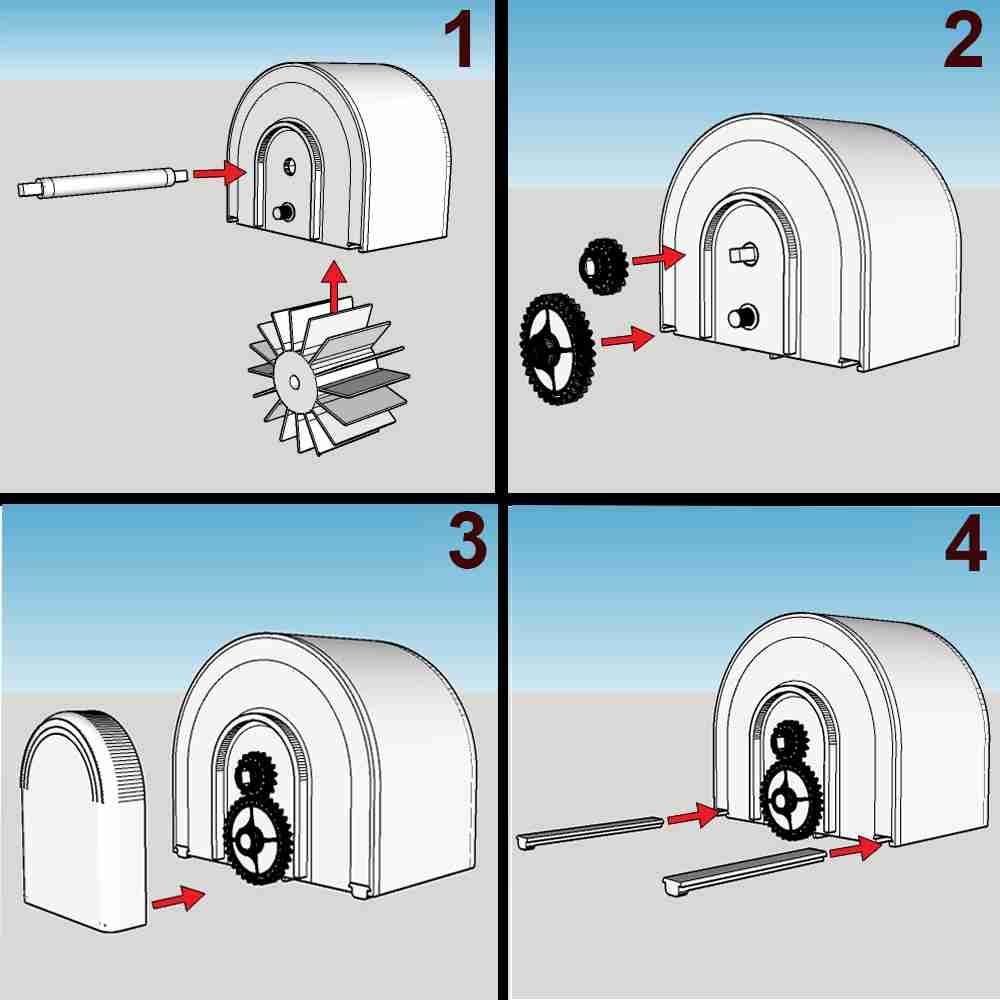 1

2

3

4