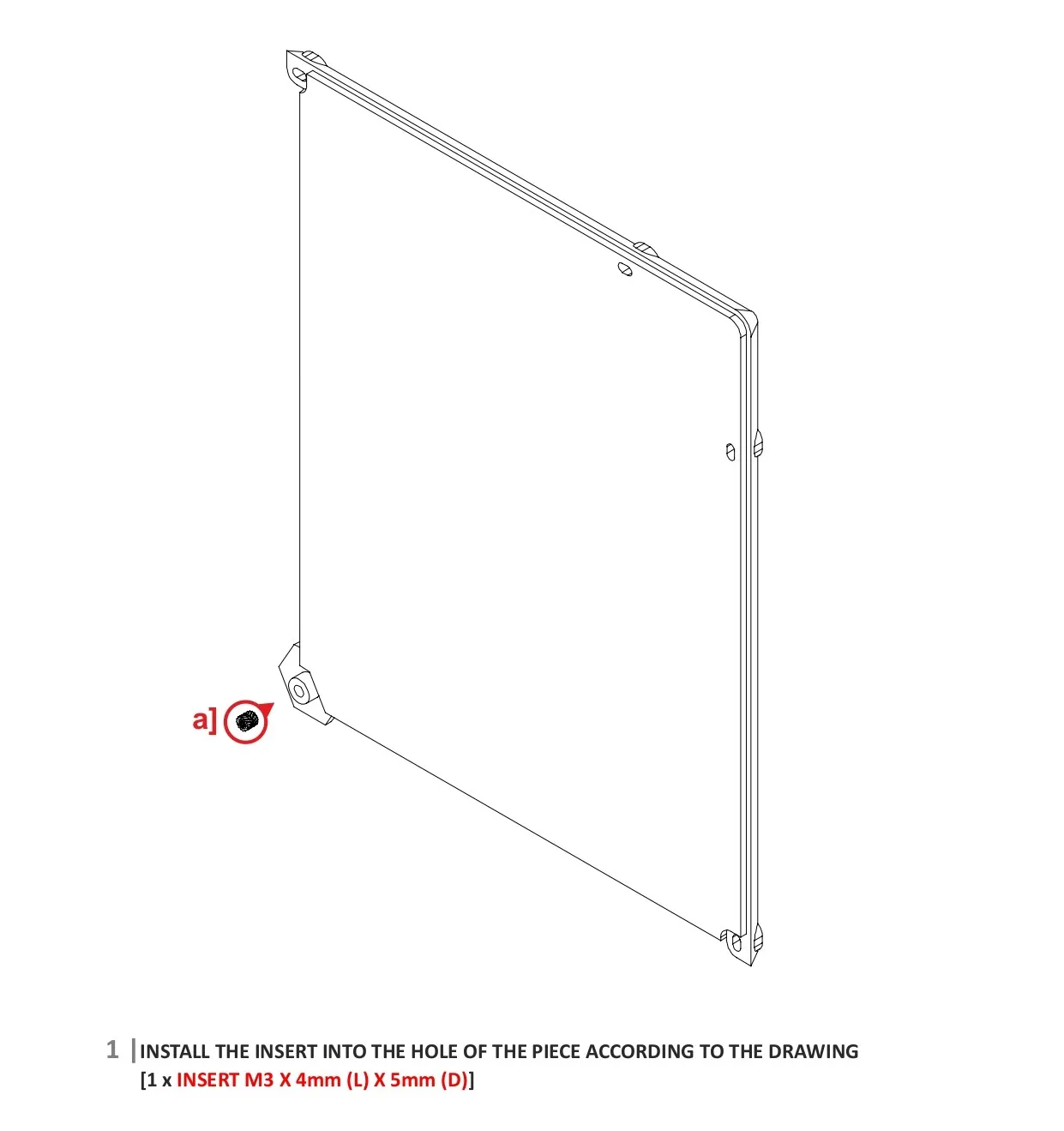 a]

1 | INSTALL THE INSERT INTO THE HOLE OF THE PIECE ACCORDING TO THE DRAWING
[1 x INSERT M3 X 4mm (L) X 5mm (D)]