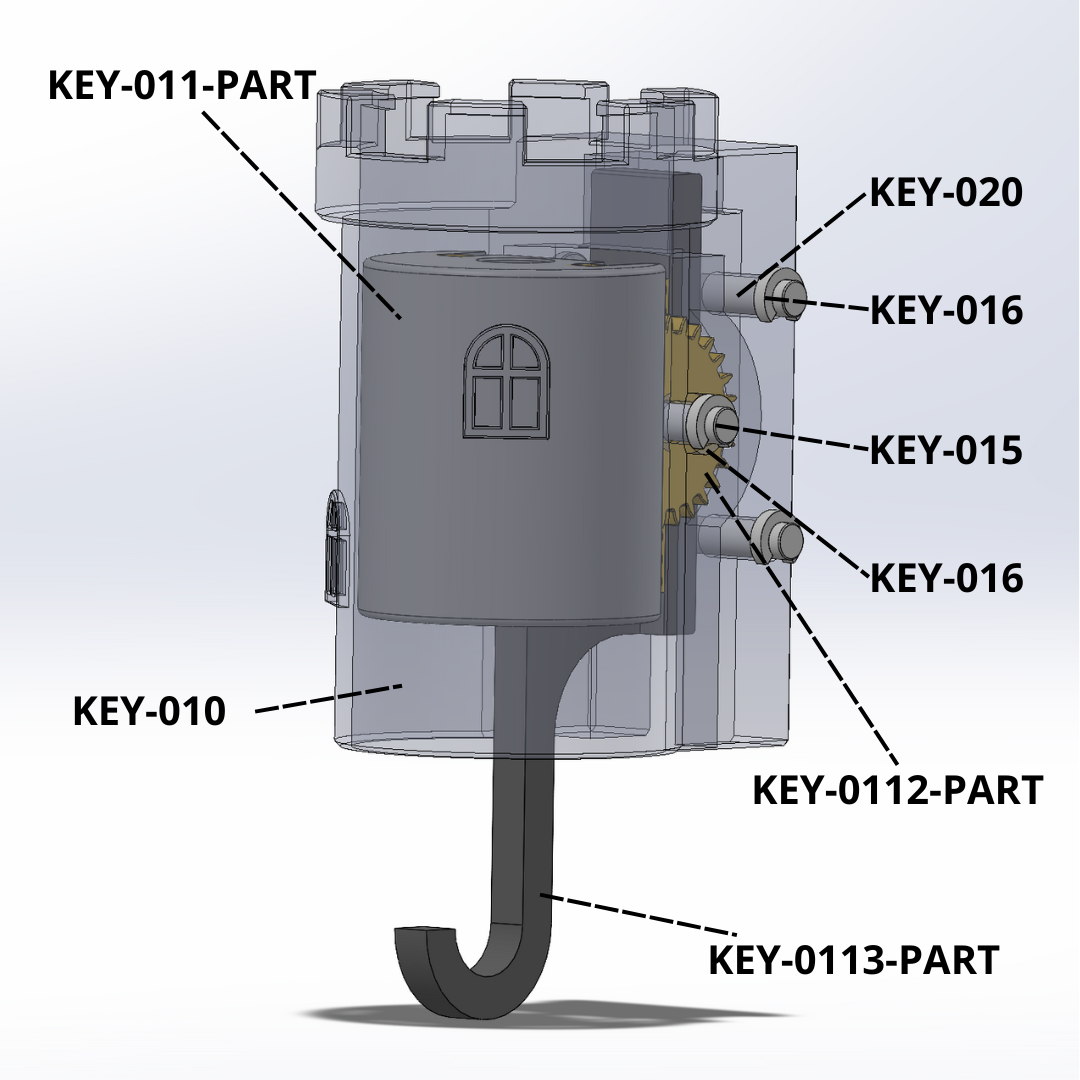 KEY-011-PART

KEY-020

KEY-016

KEY-015

KEY-016

KEY-010

KEY-0112-PART

KEY-0113-PART