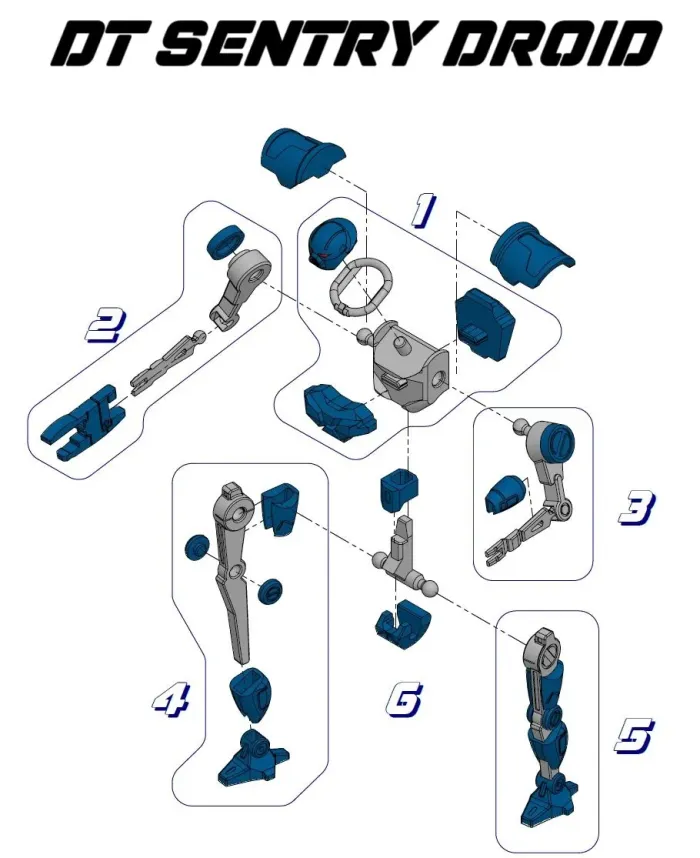 DT SENTRY DROID

1

2

3

4

6

5