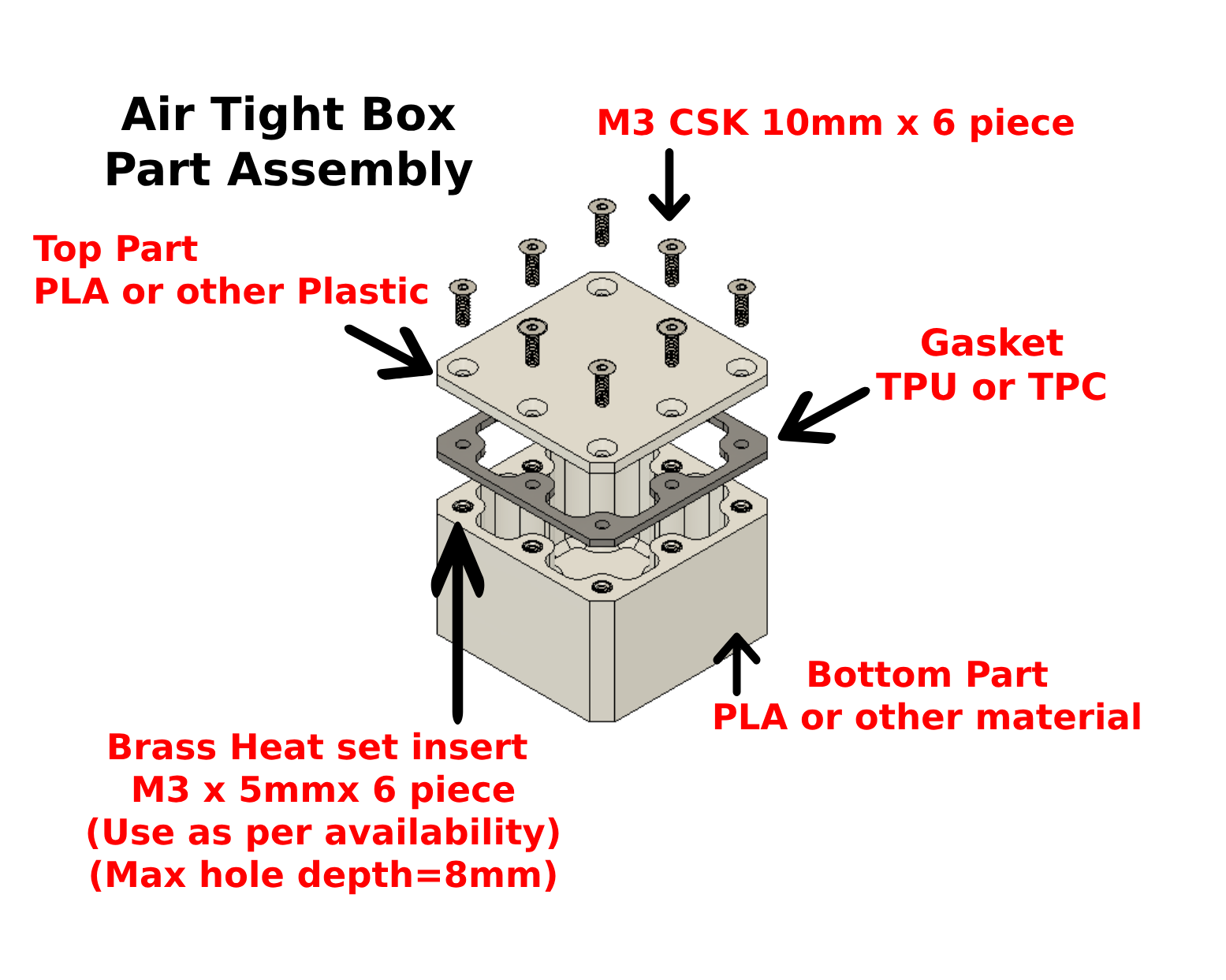 Air Tight Box
Part Assembly

M3 CSK 10mm x 6 piece

Top Part
PLA or other Plastic

Gasket
TPU or TPC

Bottom Part
PLA or other material

Brass Heat set insert
M3 x 5mmx 6 piece
(Use as per availability)
(Max hole depth=8mm)