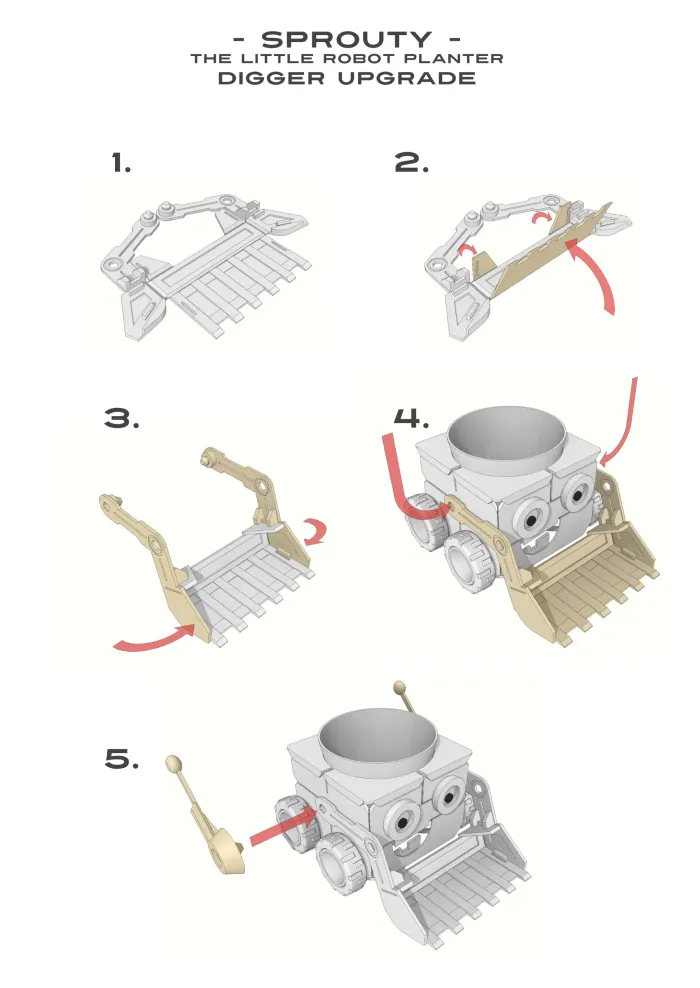 - SPROUTY -
THE LITTLE ROBOT PLANTER
DIGGER UPGRADE

1.

2.

3.

4.

5.