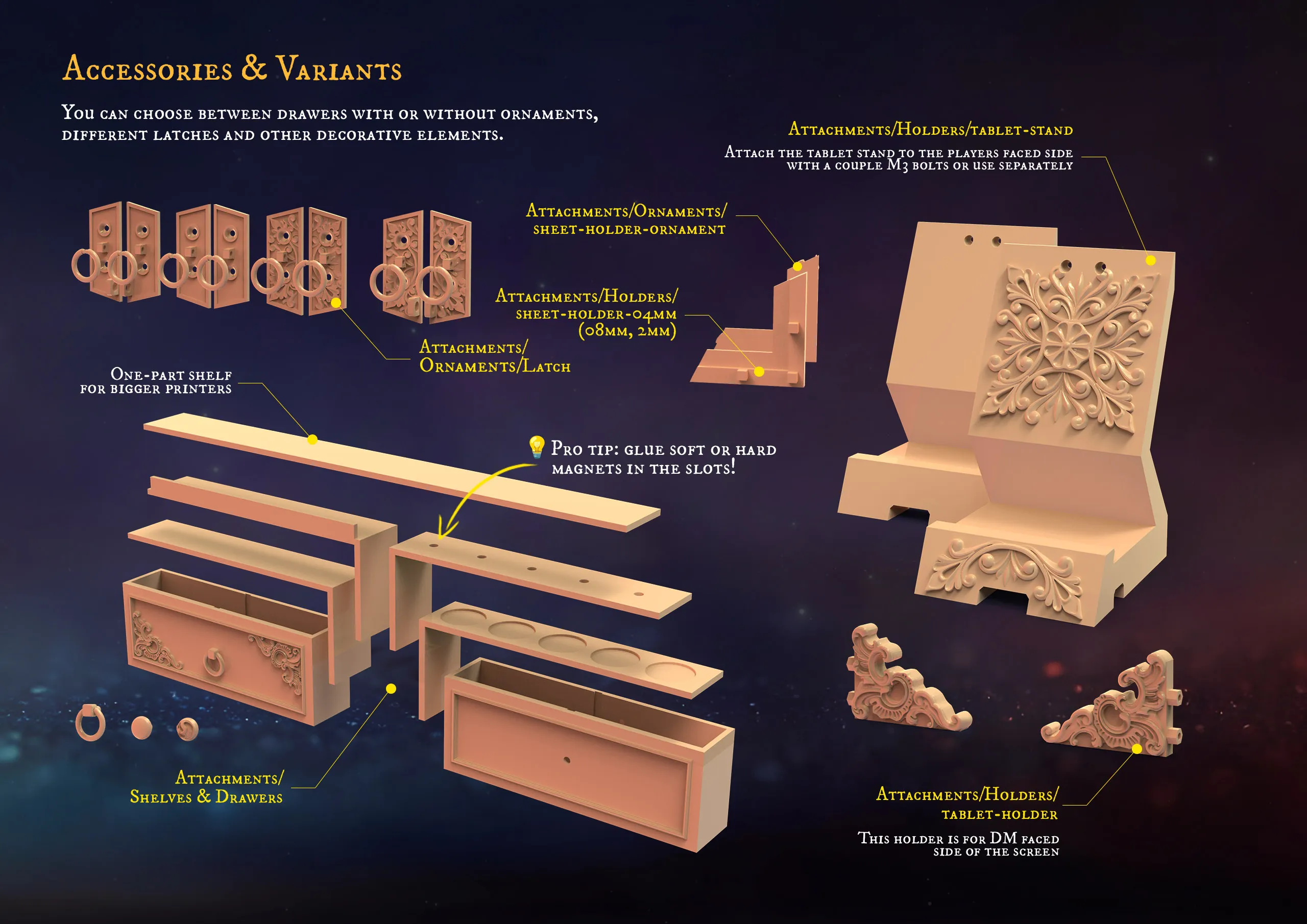 Accessories & Variants

You can choose between drawers with or without ornaments, different latches and other decorative elements.

Attachments/Holders/tablet-stand

Attach the tablet stand to the players faced side with a couple M3 bolts or use separately

Attachments/Ornaments/ sheet-holder-ornament

Attachments/Holders/ sheet-holder-04mm (08mm, 2mm)

Attachments/ Ornaments/Latch

One-part shelf for bigger printers

Pro tip: glue soft or hard magnets in the slots!

Attachments/ Shelves & Drawers

Attachments/Holders/ tablet-holder

This holder is for DM faced side of the screen