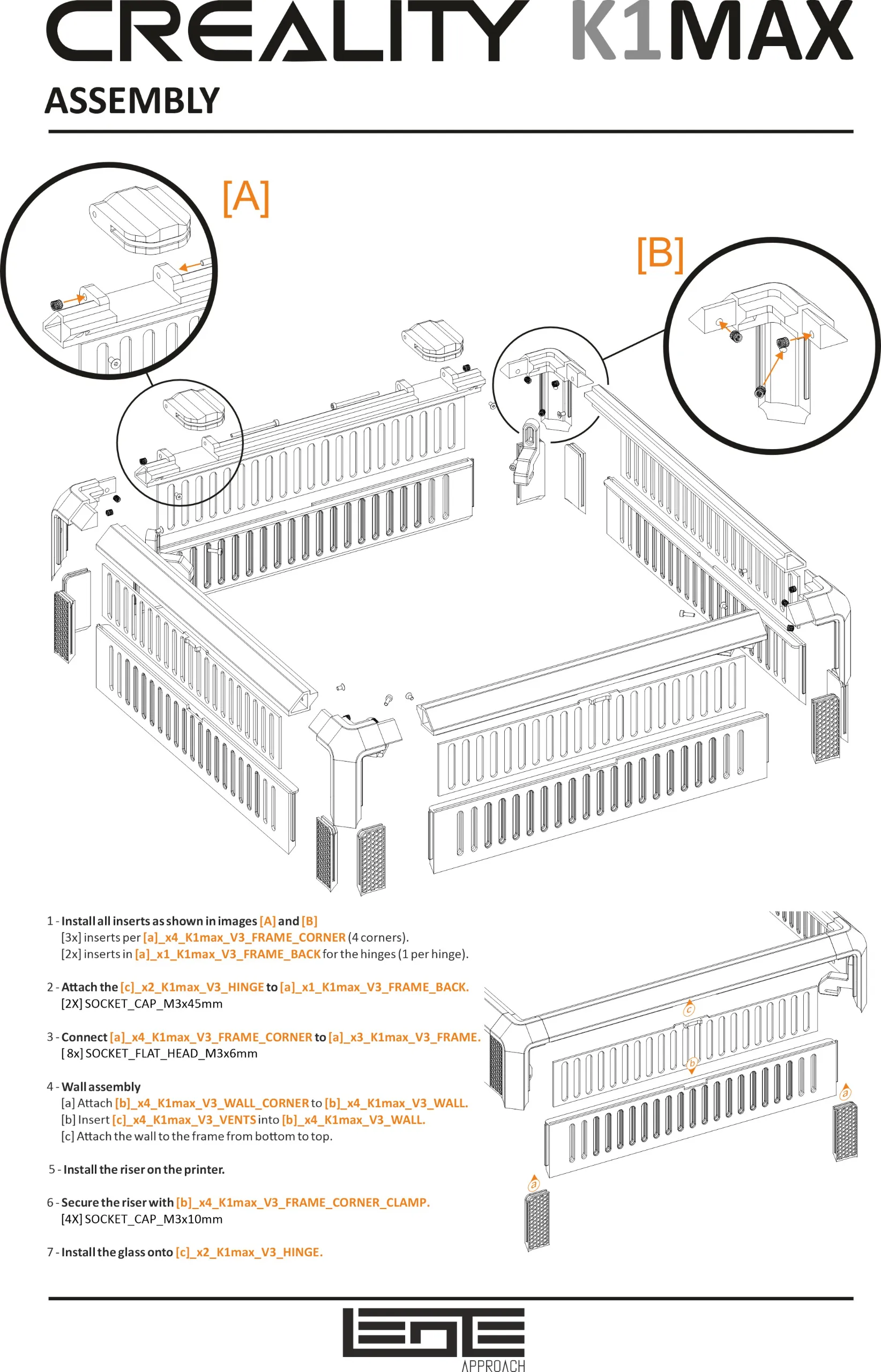 CREALITY K1MAX

ASSEMBLY

[A]

[B]

1 - Install all inserts as shown in images [A] and [B]
[3x] inserts per [a]_x4_K1max_V3_FRAME_CORNER (4 corners).
[2x] inserts in [a]_x1_K1max_V3_FRAME_BACK for the hinges (1 per hinge).

2 - Attach the [c]_x2_K1max_V3_HINGE to [a]_x1_K1max_V3_FRAME_BACK.
[2X] SOCKET_CAP_M3x45mm

3 - Connect [a]_x4_K1max_V3_FRAME_CORNER to [a]_x3_K1max_V3_FRAME.
[ 8x] SOCKET_FLAT_HEAD_M3x6mm

4 - Wall assembly
[a] Attach [b]_x4_K1max_V3_WALL_CORNER to [b]_x4_K1max_V3_WALL.
[b] Insert [c]_x4_K1max_V3_VENTS into [b]_x4_K1max_V3_WALL.
[c] Attach the wall to the frame from bottom to top.

5 - Install the riser on the printer.

6 - Secure the riser with [b]_x4_K1max_V3_FRAME_CORNER_CLAMP.
[4X] SOCKET_CAP_M3x10mm

7 - Install the glass onto [c]_x2_K1max_V3_HINGE.

c

b

a

a

LENE
APPROACH