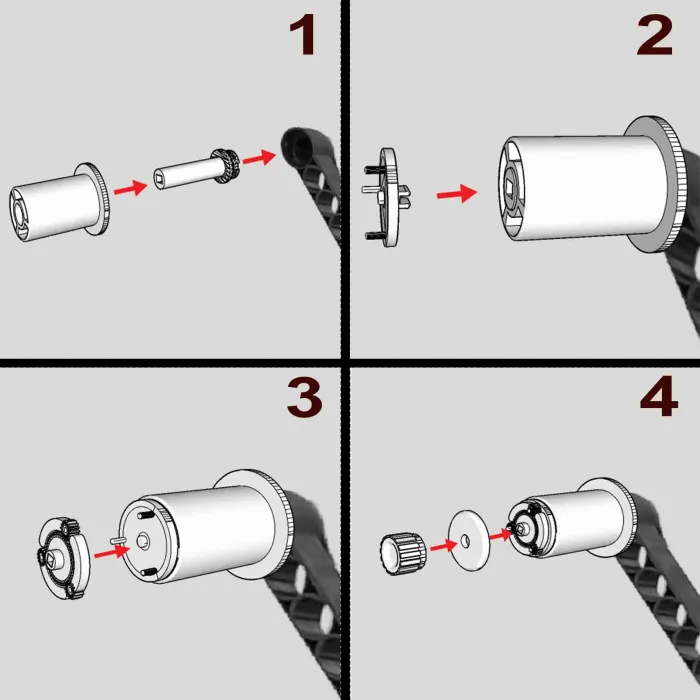 1

2

3

4