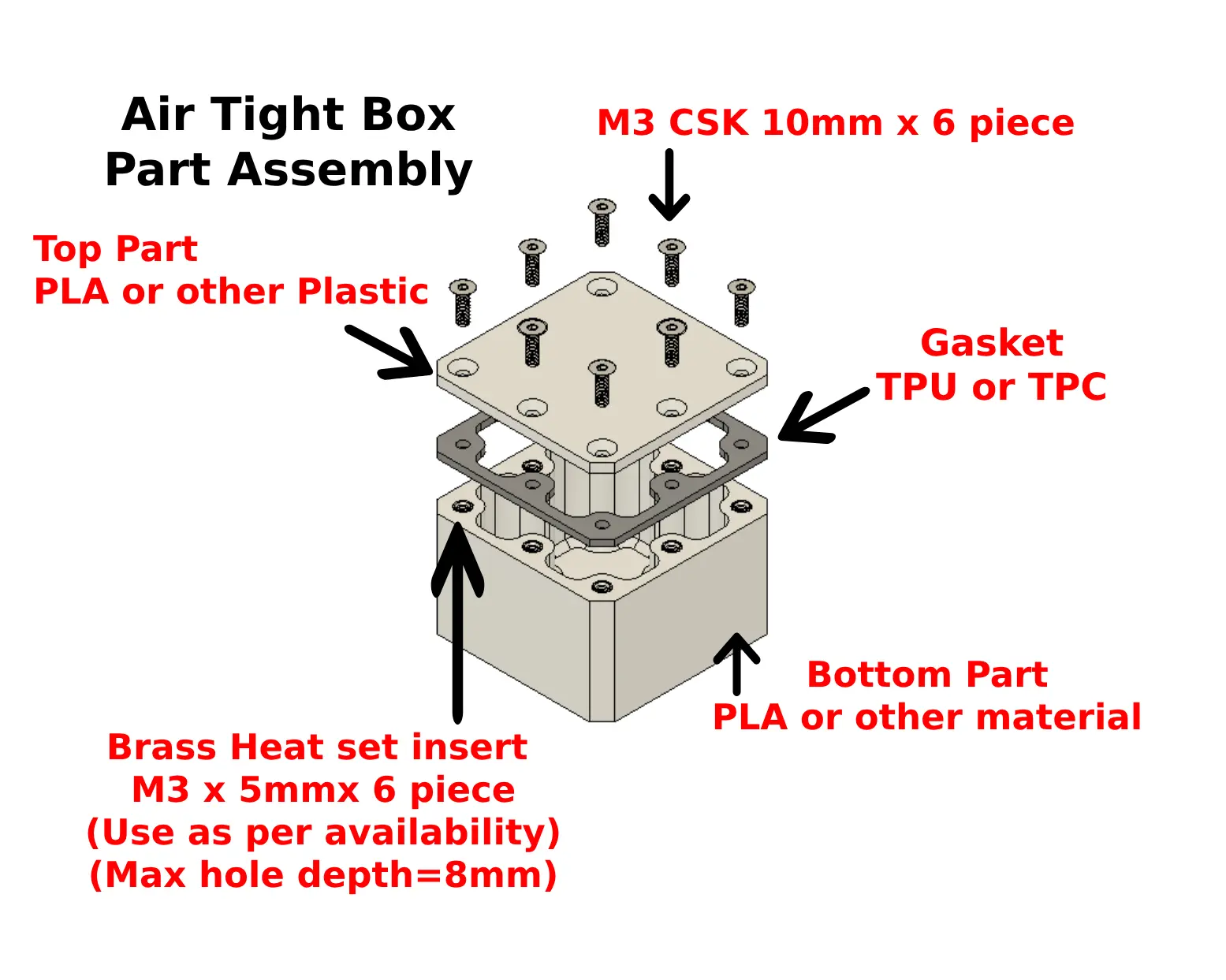 Air Tight Box
Part Assembly

M3 CSK 10mm x 6 piece

Top Part
PLA or other Plastic

Gasket
TPU or TPC

Bottom Part
PLA or other material

Brass Heat set insert
M3 x 5mmx 6 piece
(Use as per availability)
(Max hole depth=8mm)