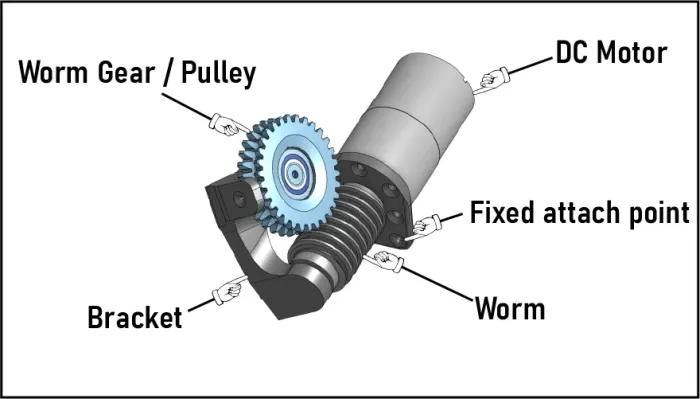 Worm Gear / Pulley

DC Motor

Fixed attach point

Bracket

Worm