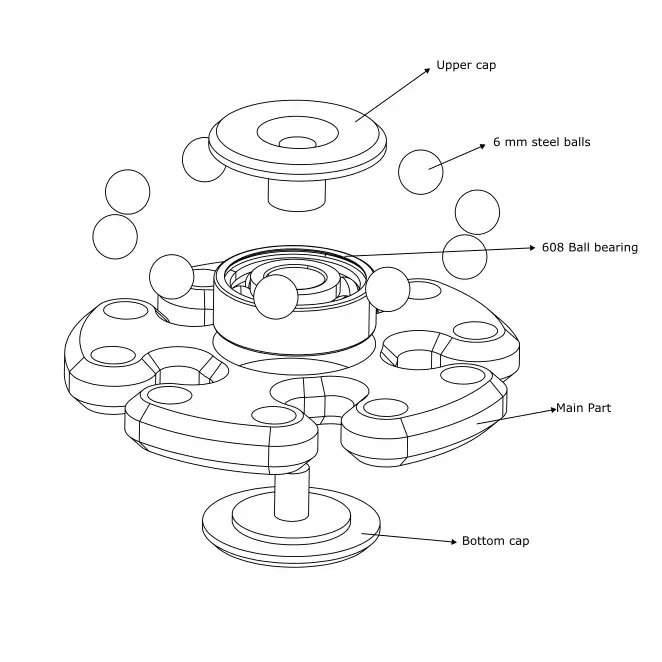 Upper cap

6 mm steel balls

608 Ball bearing

Main Part

Bottom cap