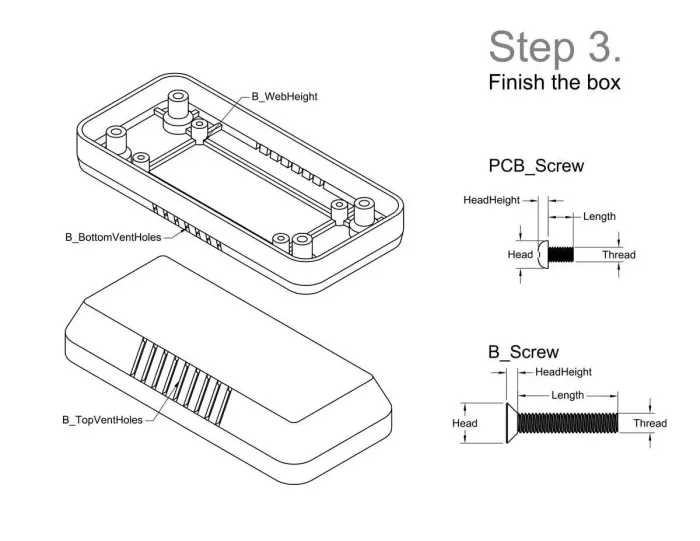 Step 3.
Finish the box

B_WebHeight

B_BottomVentHoles

B_TopVentHoles

PCB_Screw

HeadHeight

Length

Head

Thread

B_Screw

HeadHeight

Length

Head

Thread