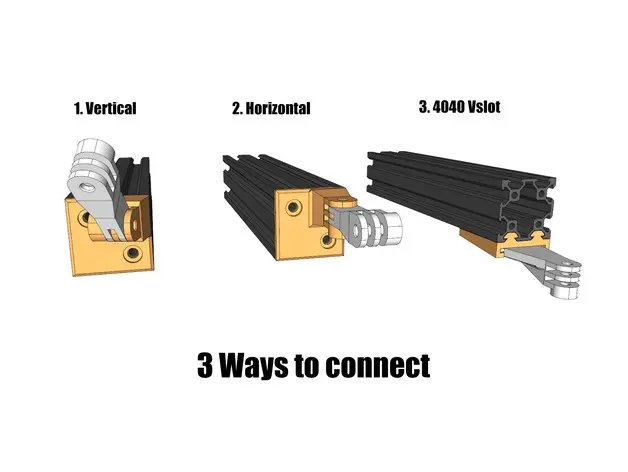 1. Vertical

2. Horizontal

3. 4040 Vslot

3 Ways to connect