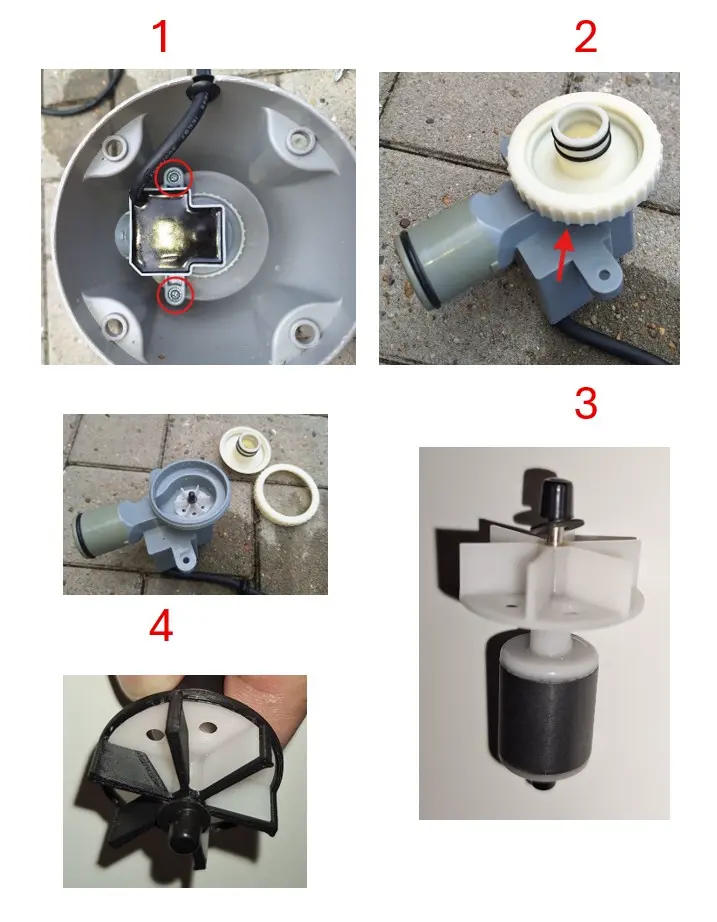 1

2

3

4