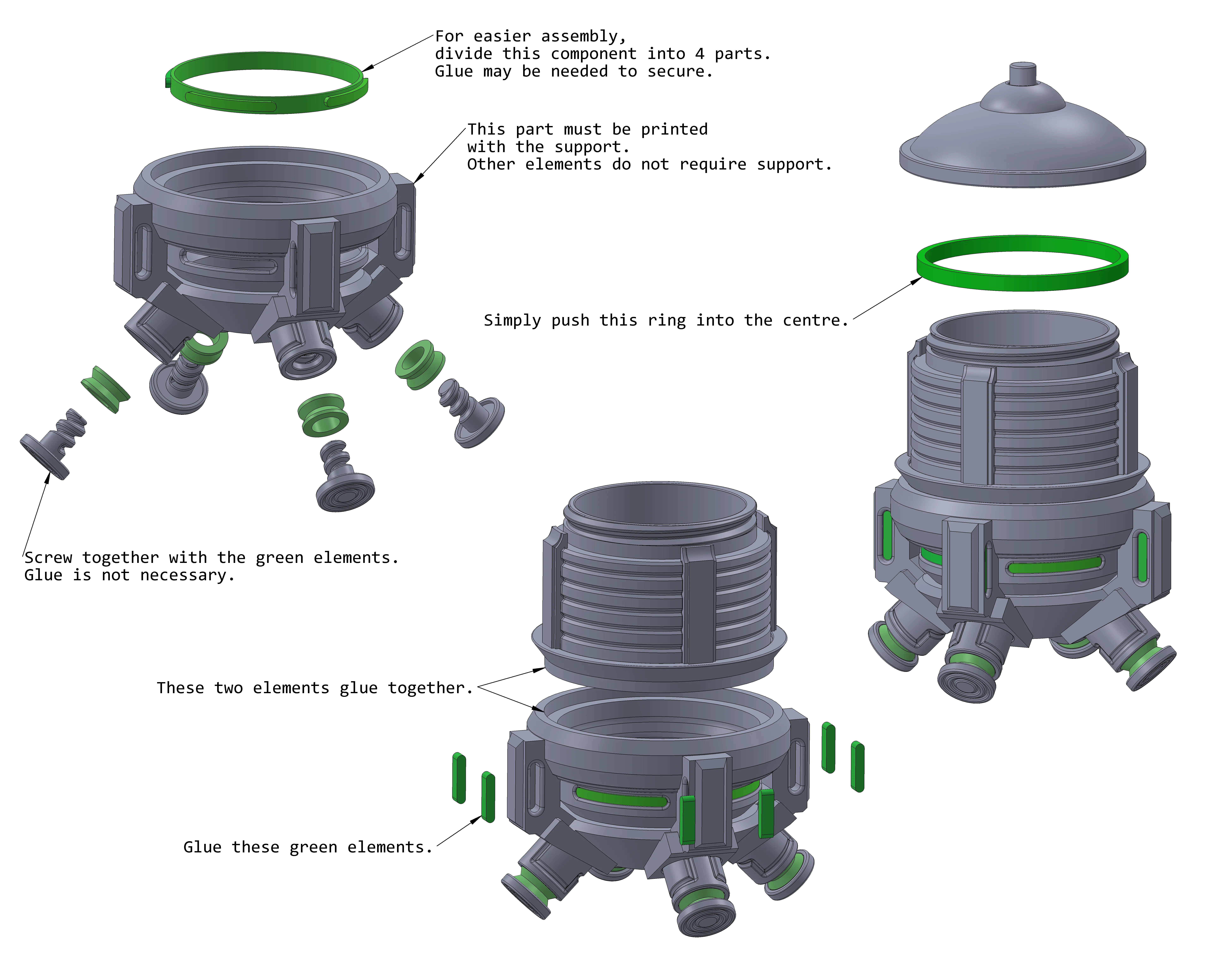 For easier assembly,
divide this component into 4 parts.
Glue may be needed to secure.

This part must be printed
with the support.
Other elements do not require support.

Simply push this ring into the centre.

Screw together with the green elements.
Glue is not necessary.

These two elements glue together.

Glue these green elements.