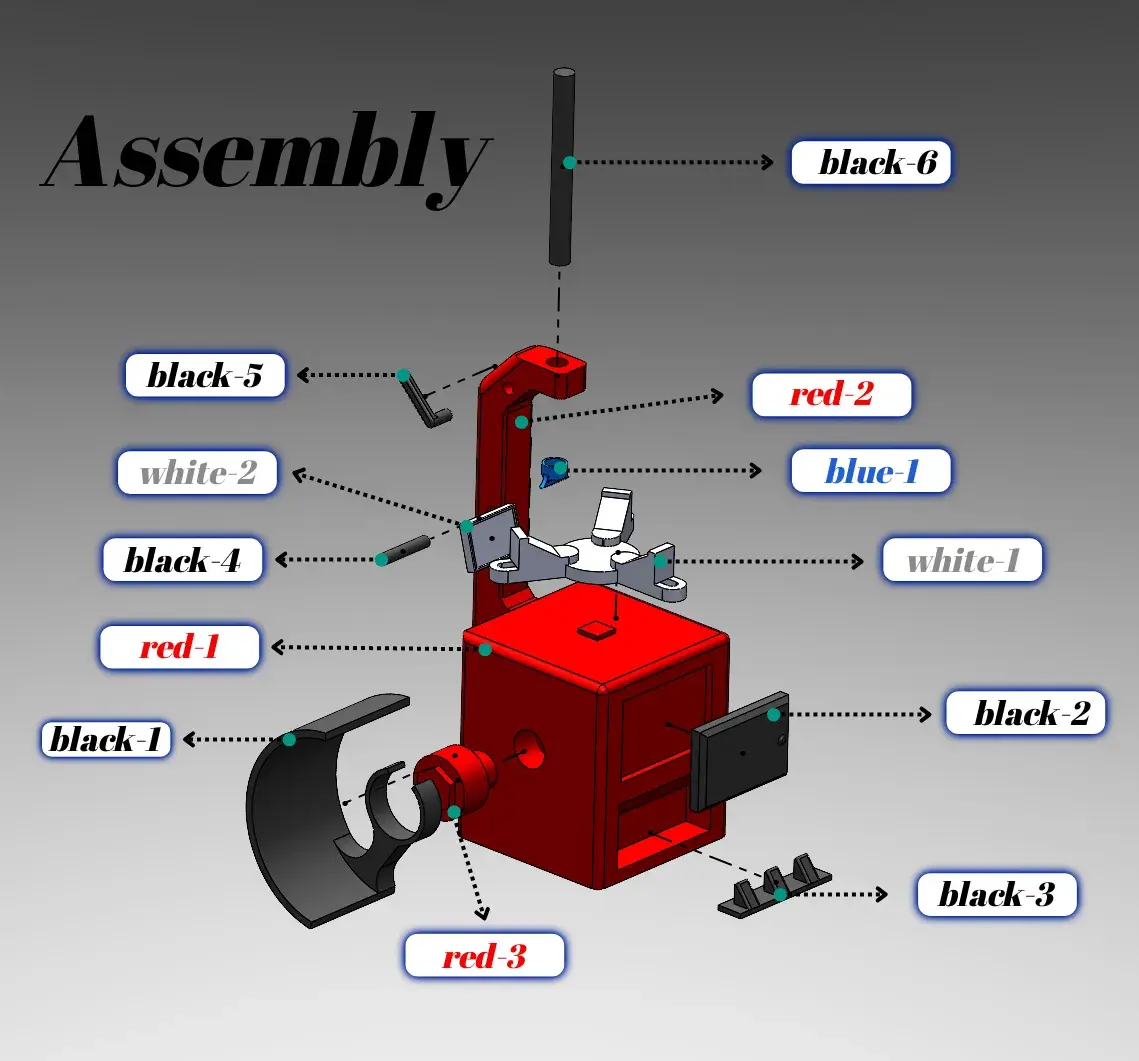 Assembly

black-6

black-5

red-2

white-2

blue-1

black-4

white-1

red-1

black-2

black-1

black-3

red-3