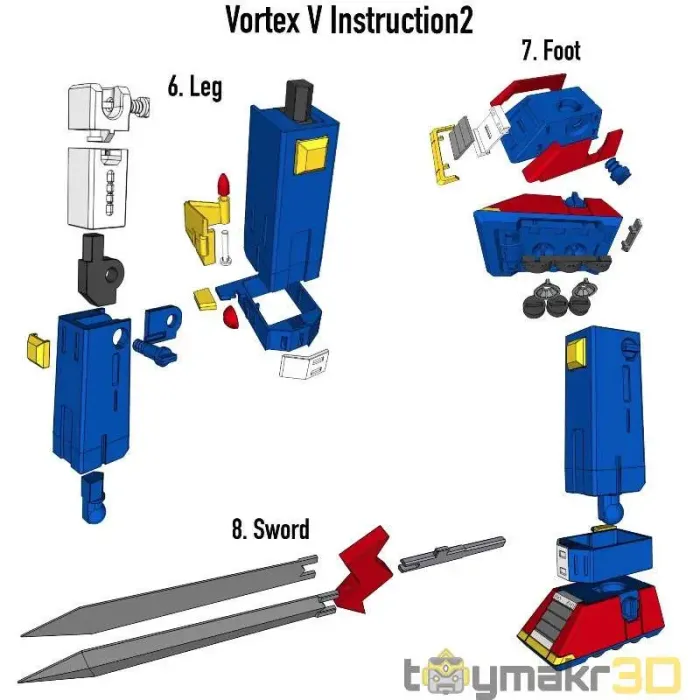 Vortex V Instruction2

6. Leg

7. Foot

8. Sword

toymakr3D