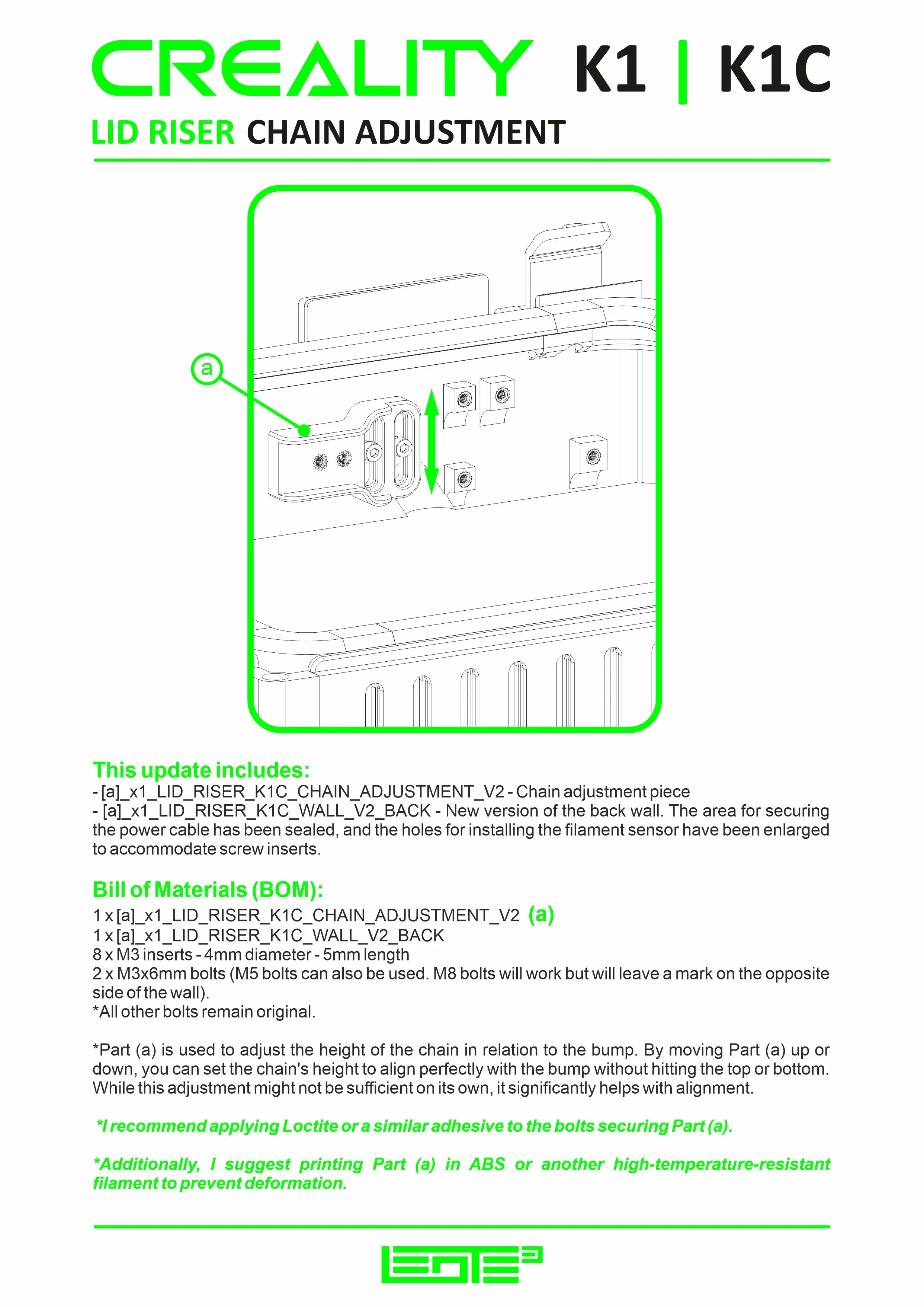 CREALITY K1 | K1C

LID RISER CHAIN ADJUSTMENT

a

This update includes:
- [a]_x1_LID_RISER_K1C_CHAIN_ADJUSTMENT_V2 - Chain adjustment piece
- [a]_x1_LID_RISER_K1C_WALL_V2_BACK - New version of the back wall. The area for securing the power cable has been sealed, and the holes for installing the filament sensor have been enlarged to accommodate screw inserts.

Bill of Materials (BOM):
1 x [a]_x1_LID_RISER_K1C_CHAIN_ADJUSTMENT_V2 (a)
1 x [a]_x1_LID_RISER_K1C_WALL_V2_BACK
8 x M3 inserts - 4mm diameter - 5mm length
2 x M3x6mm bolts (M5 bolts can also be used. M8 bolts will work but will leave a mark on the opposite side of the wall).
*All other bolts remain original.

*Part (a) is used to adjust the height of the chain in relation to the bump. By moving Part (a) up or down, you can set the chain's height to align perfectly with the bump without hitting the top or bottom. While this adjustment might not be sufficient on its own, it significantly helps with alignment.

*I recommend applying Loctite or a similar adhesive to the bolts securing Part (a).

*Additionally, I suggest printing Part (a) in ABS or another high-temperature-resistant filament to prevent deformation.

LEOTE³