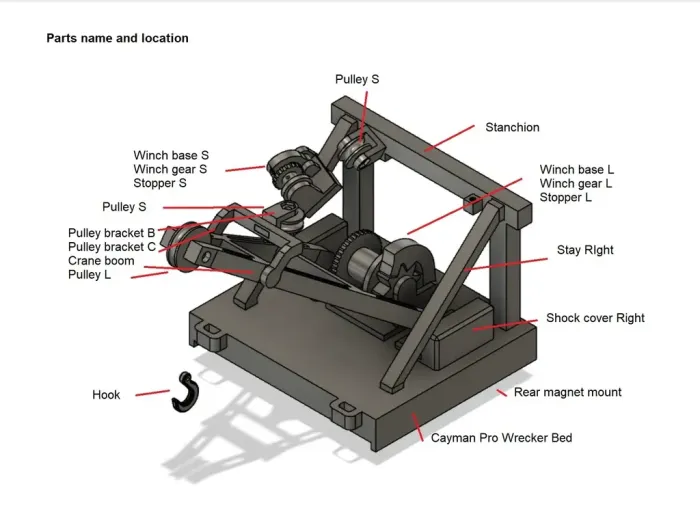 Parts name and location

Pulley S

Stanchion

Winch base S
Winch gear S
Stopper S

Winch base L
Winch gear L
Stopper L

Pulley S

Pulley bracket B
Pulley bracket C
Crane boom
Pulley L

Stay RIght

Shock cover Right

Hook

Rear magnet mount

Cayman Pro Wrecker Bed