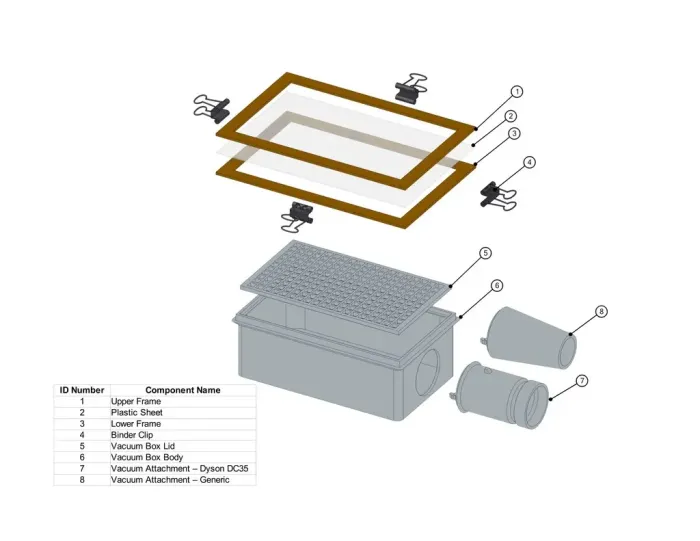 1
2
3
4
5
6
8
7

| ID Number | Component Name |
|---|---|
| 1 | Upper Frame |
| 2 | Plastic Sheet |
| 3 | Lower Frame |
| 4 | Binder Clip |
| 5 | Vacuum Box Lid |
| 6 | Vacuum Box Body |
| 7 | Vacuum Attachment – Dyson DC35 |
| 8 | Vacuum Attachment – Generic |