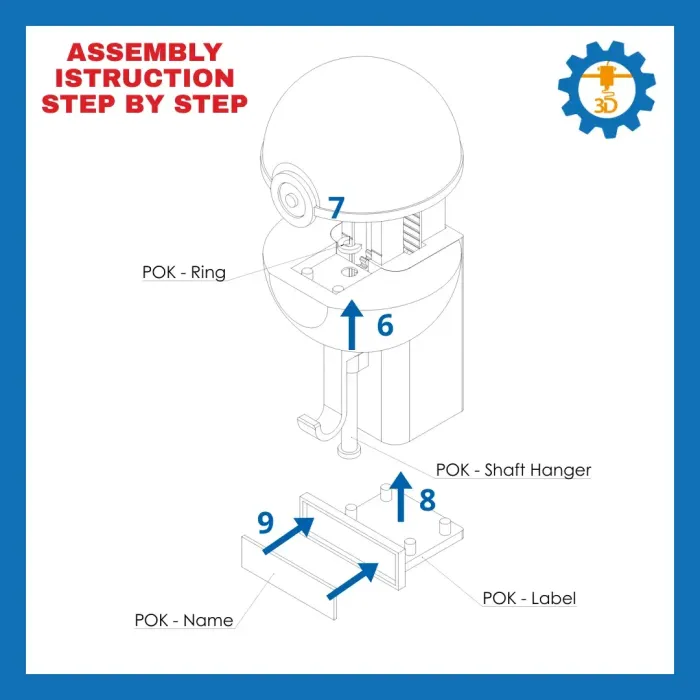 ASSEMBLY ISTRUCTION STEP BY STEP

3D

7

POK - Ring

6

POK - Shaft Hanger

8

9

POK - Label

POK - Name