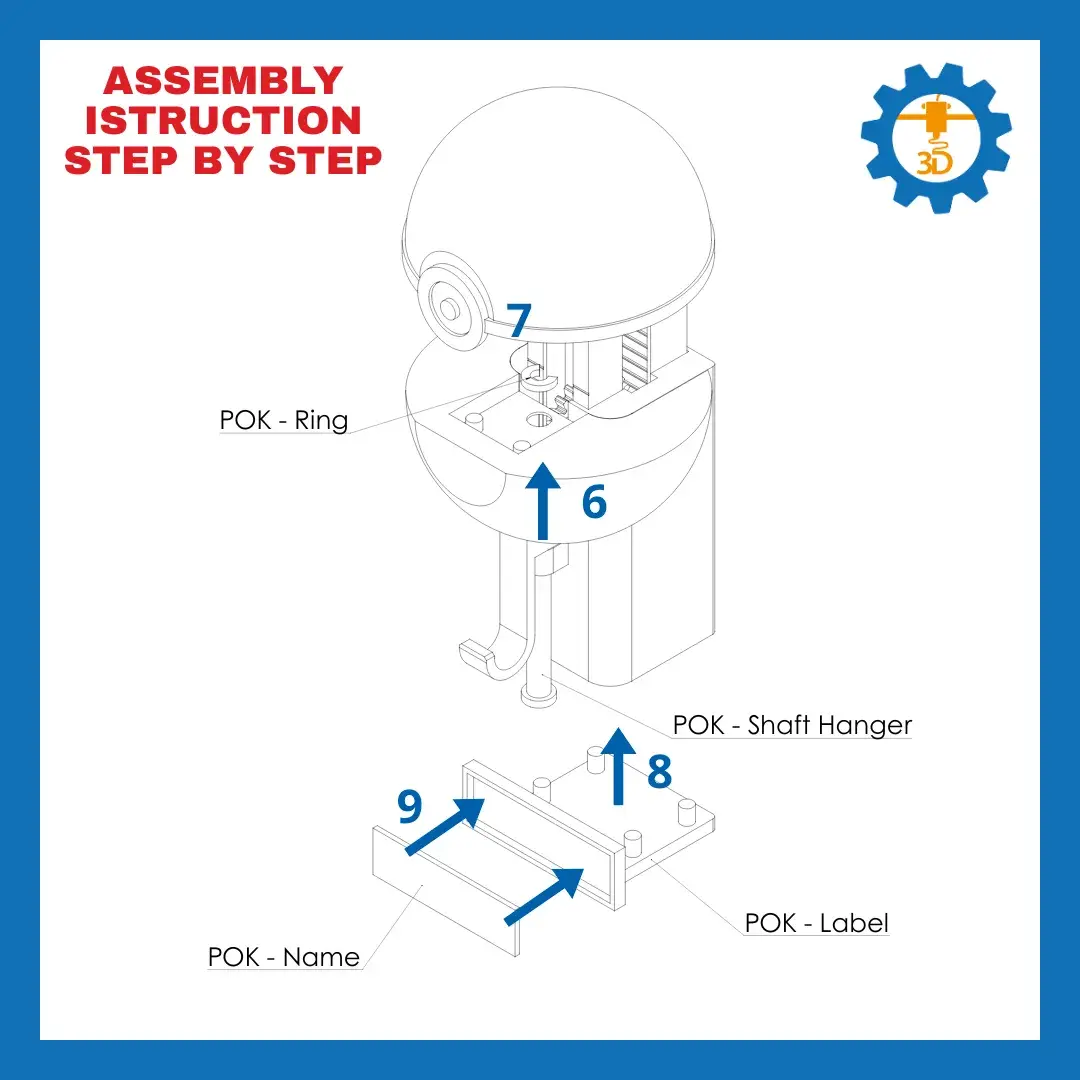 ASSEMBLY ISTRUCTION STEP BY STEP

3D

7

POK - Ring

6

POK - Shaft Hanger

8

9

POK - Label

POK - Name